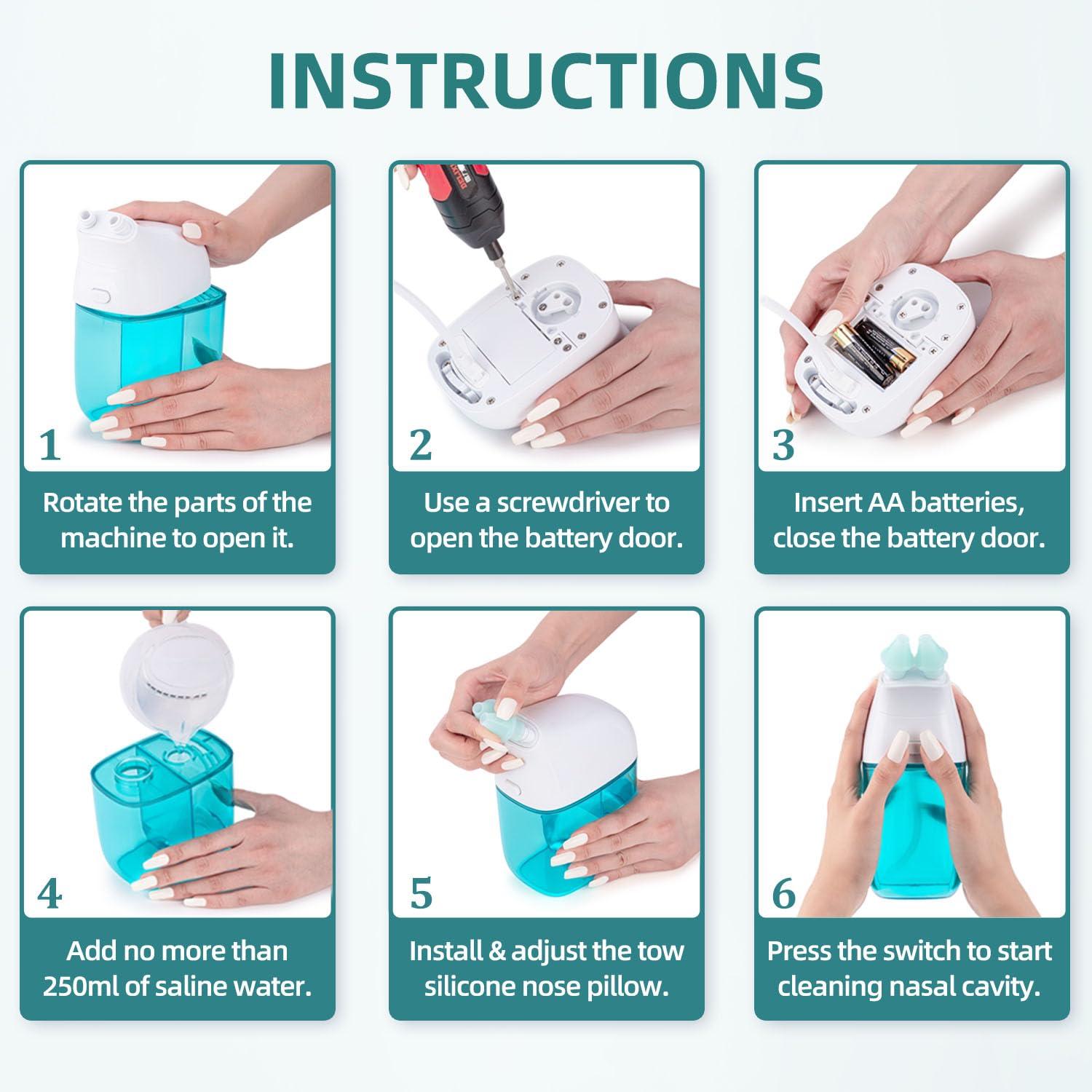 INSTRUCTIONS

1
Rotate the parts of the machine to open it.

2
Use a screwdriver to open the battery door.

3
Insert AA batteries, close the battery door.

4
Add no more than 250ml of saline water.

5
Install & adjust the tow silicone nose pillow.

6
Press the switch to start cleaning nasal cavity.