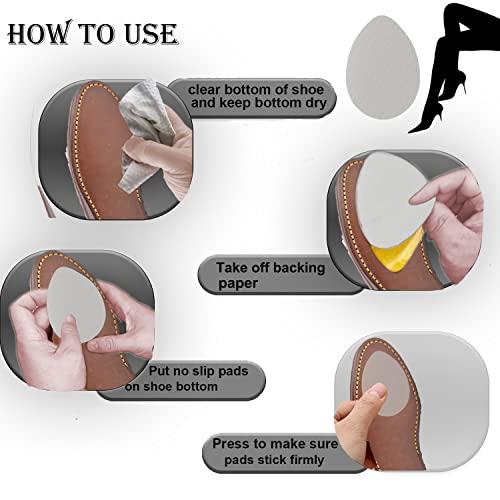 HOW TO USE

clear bottom of shoe and keep bottom dry

Take off backing paper

Put no slip pads on shoe bottom

Press to make sure pads stick firmly