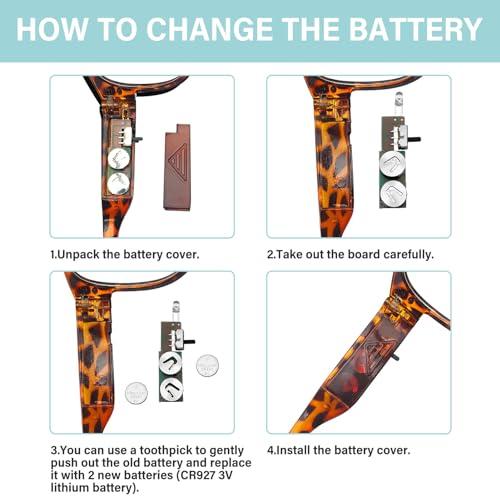 HOW TO CHANGE THE BATTERY

1.Unpack the battery cover.

2.Take out the board carefully.

3.You can use a toothpick to gently push out the old battery and replace it with 2 new batteries (CR927 3V lithium battery).

4.Install the battery cover.