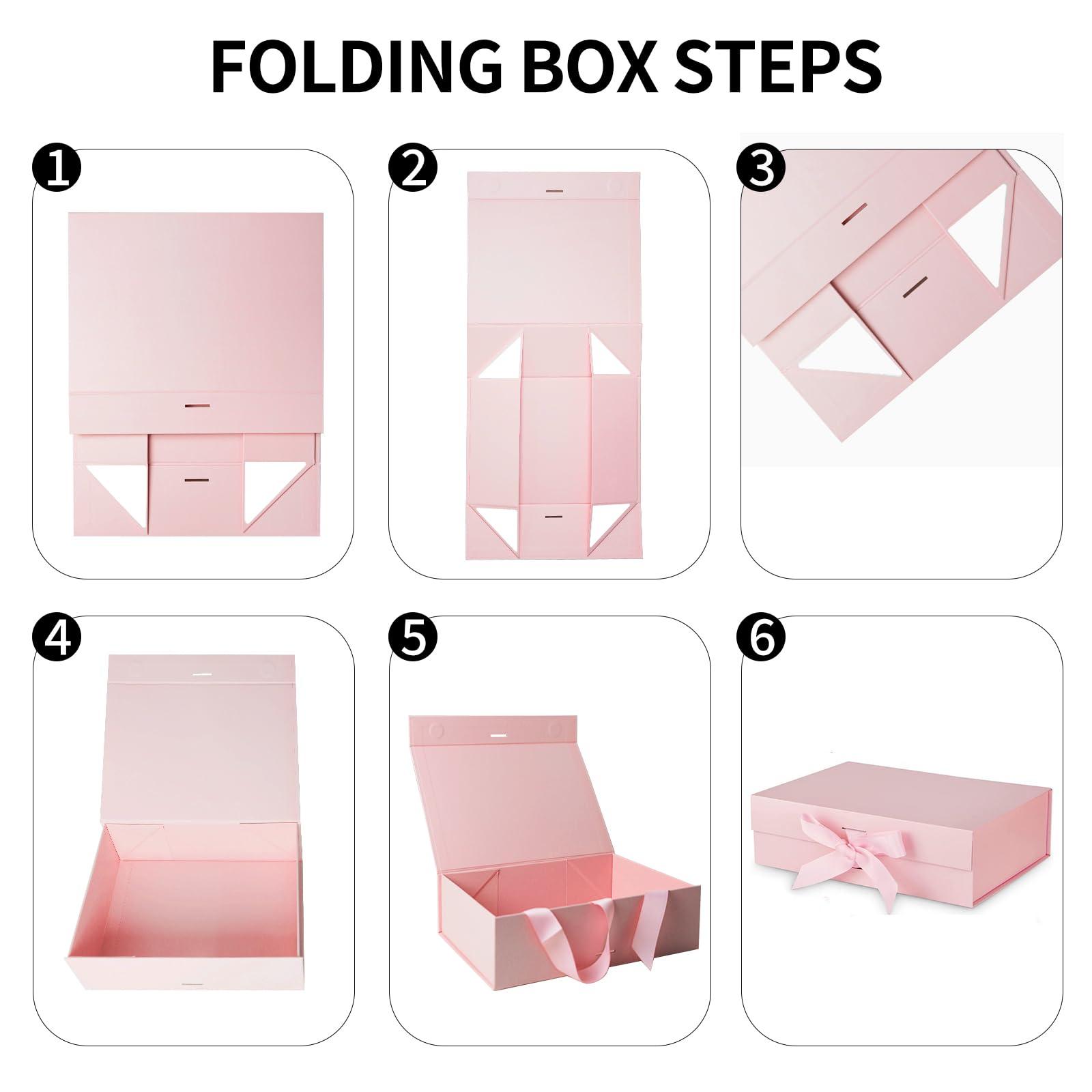 FOLDING BOX STEPS

1

2

3

4

5

6