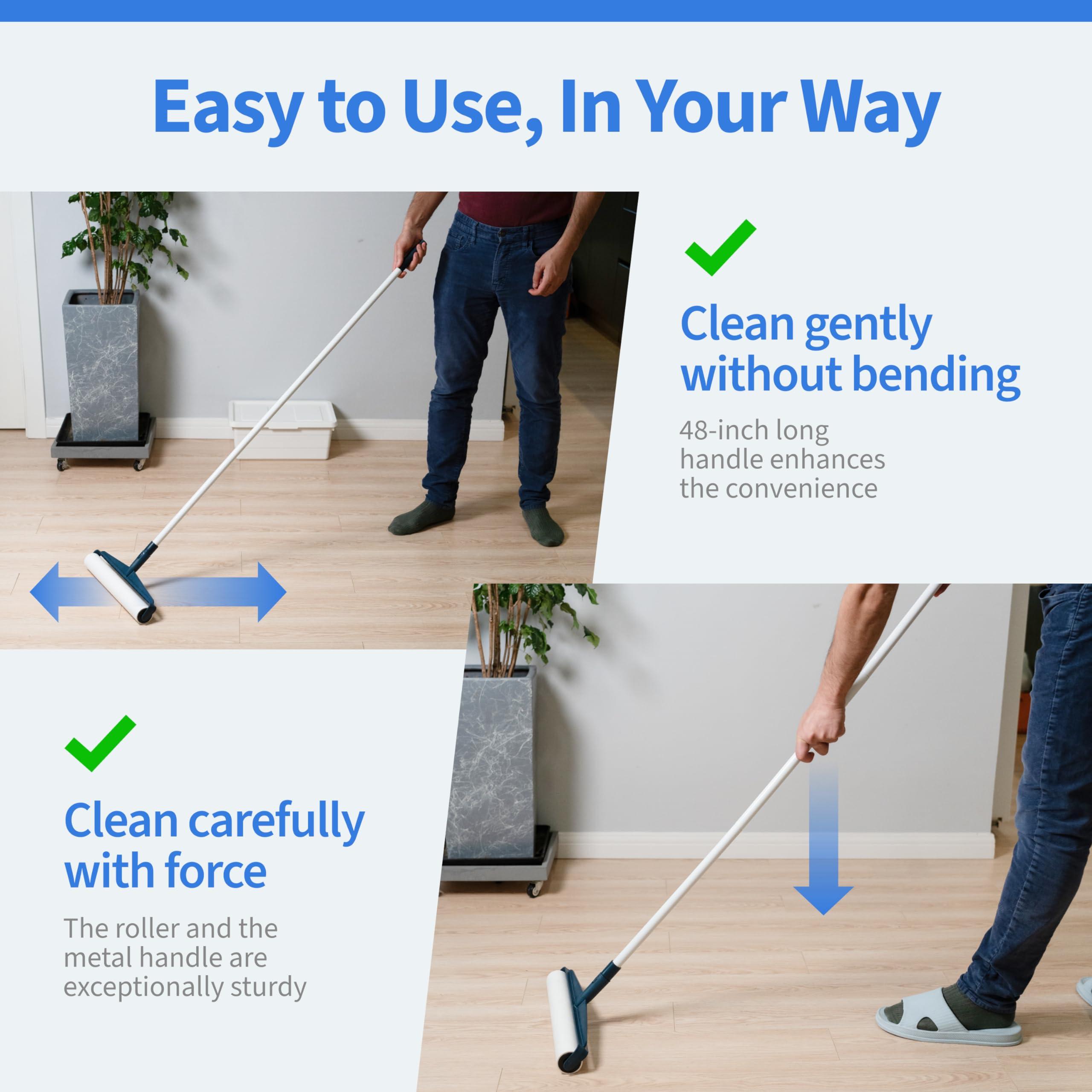 Easy to Use, In Your Way

Clean gently without bending

48-inch long handle enhances the convenience

Clean carefully with force

The roller and the metal handle are exceptionally sturdy