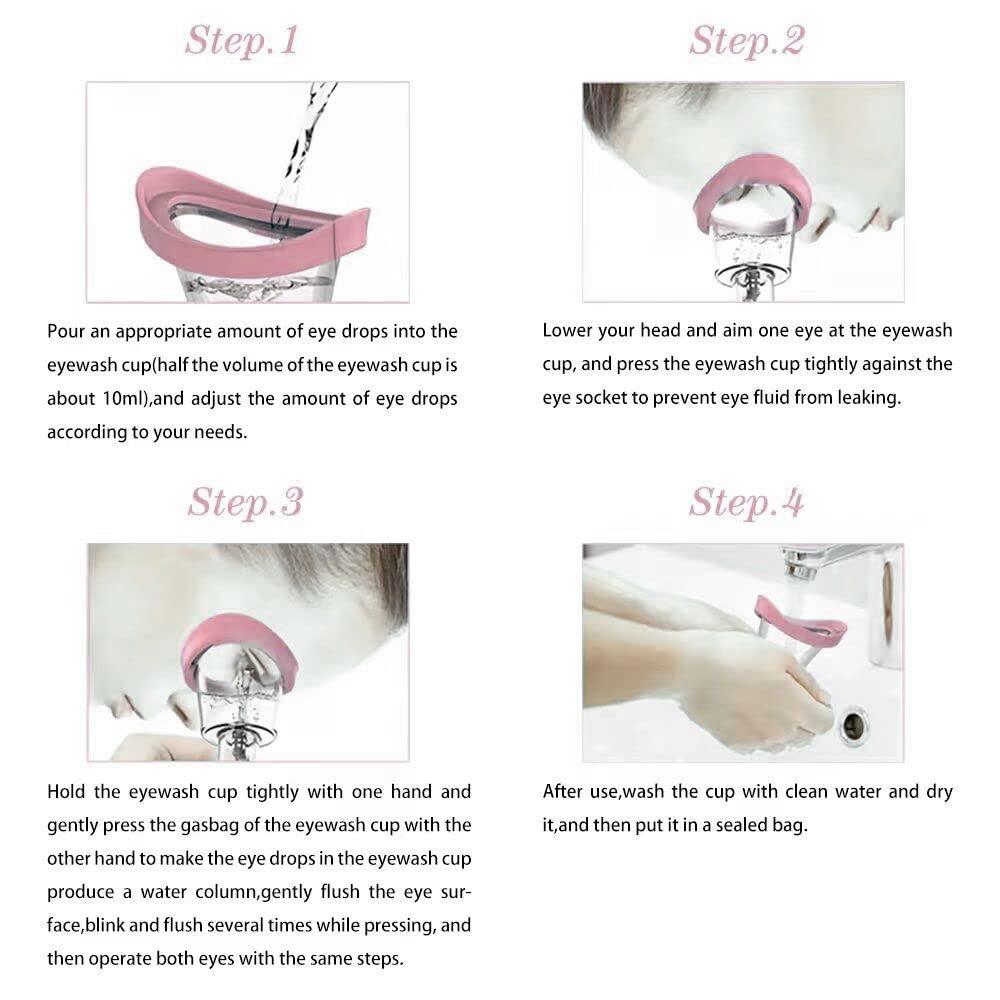 Step.1

Pour an appropriate amount of eye drops into the eyewash cup(half the volume of the eyewash cup is about 10ml),and adjust the amount of eye drops according to your needs.

Step.2

Lower your head and aim one eye at the eyewash cup, and press the eyewash cup tightly against the eye socket to prevent eye fluid from leaking.

Step.3

Hold the eyewash cup tightly with one hand and gently press the gasbag of the eyewash cup with the other hand to make the eye drops in the eyewash cup produce a water column,gently flush the eye surface,blink and flush several times while pressing, and then operate both eyes with the same steps.

Step.4

After use,wash the cup with clean water and dry it,and then put it in a sealed bag.