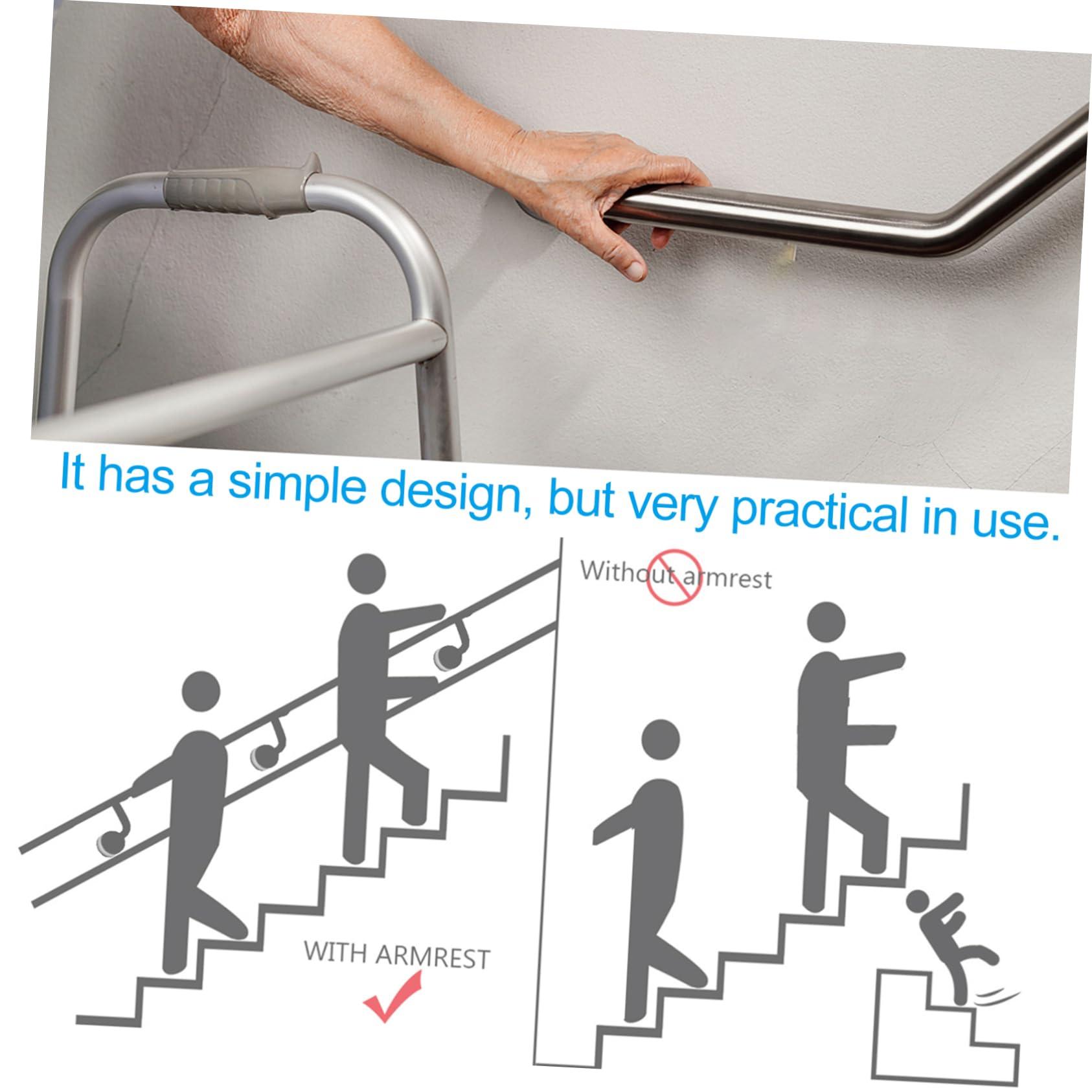 It has a simple design, but very practical in use.

Without armrest

WITH ARMREST