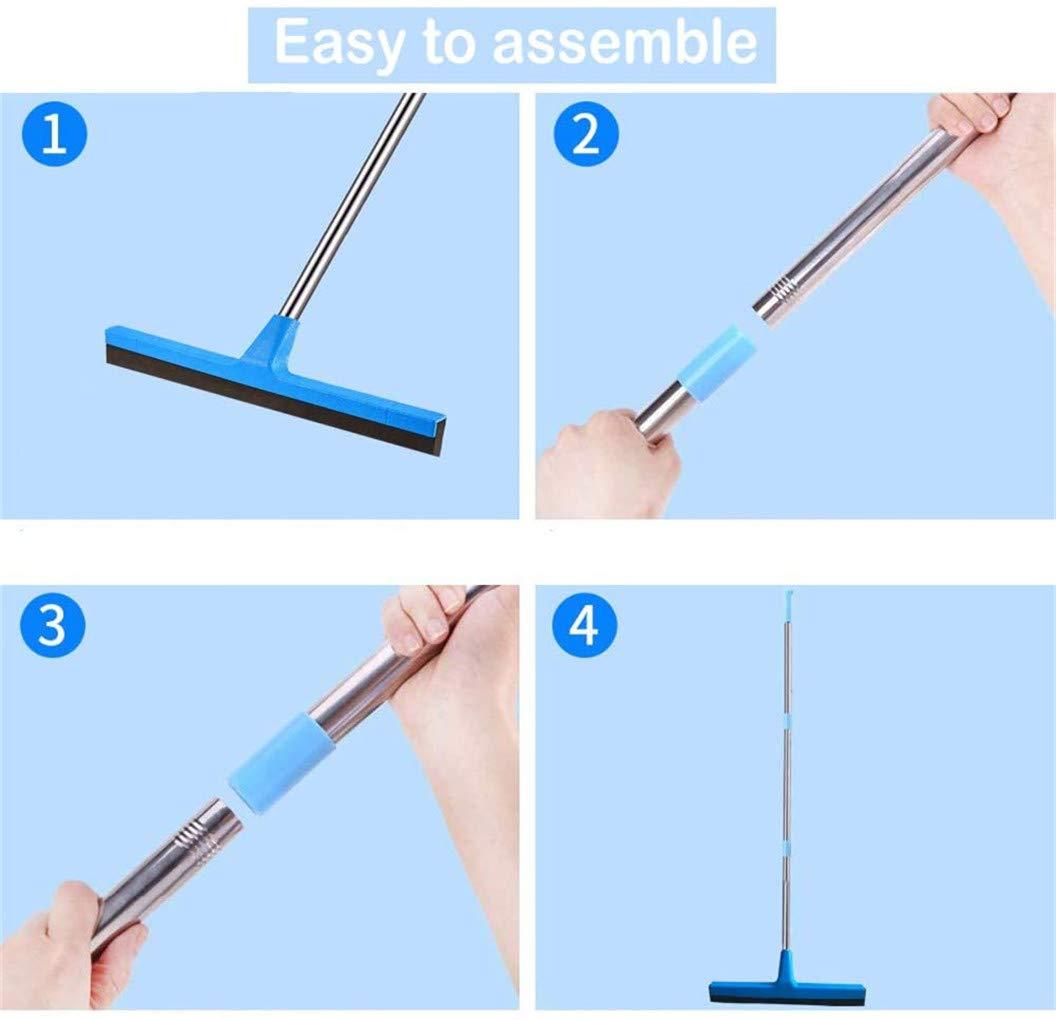 Easy to assemble

1

2

3

4