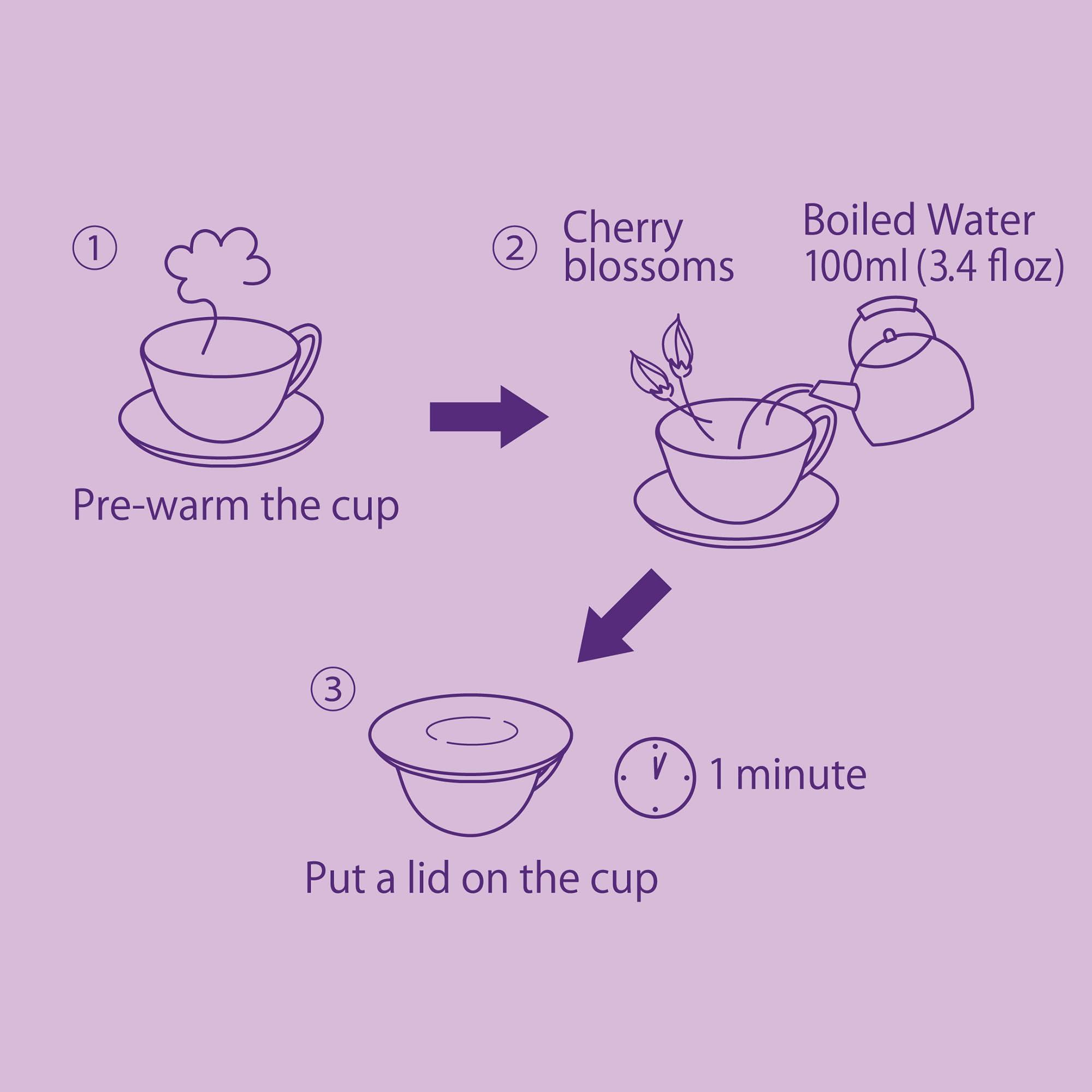 ①

Pre-warm the cup

② Cherry blossoms

Boiled Water 100ml (3.4 fl oz)

③

1 minute

Put a lid on the cup