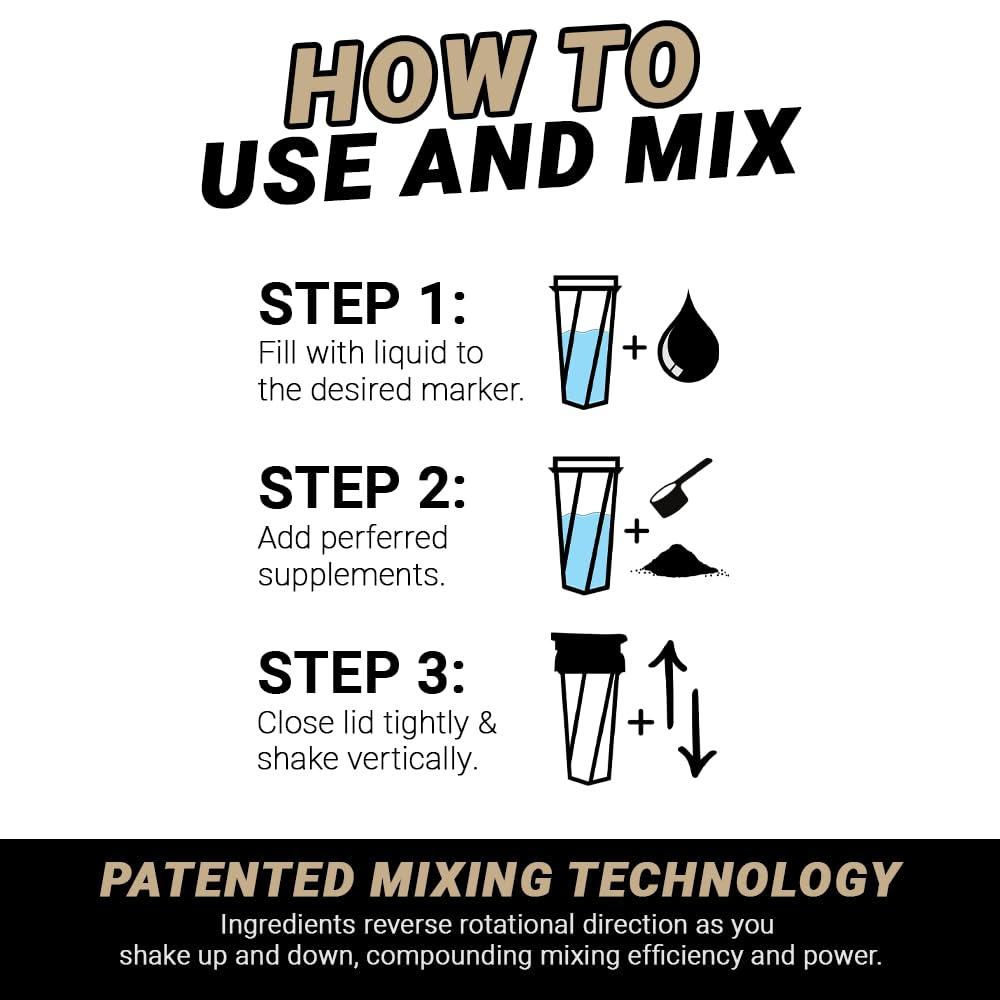 HOW TO
USE AND MIX

STEP 1:
Fill with liquid to the desired marker.

+

STEP 2:
Add perferred supplements.

+

STEP 3:
Close lid tightly & shake vertically.

+

PATENTED MIXING TECHNOLOGY
Ingredients reverse rotational direction as you shake up and down, compounding mixing efficiency and power.