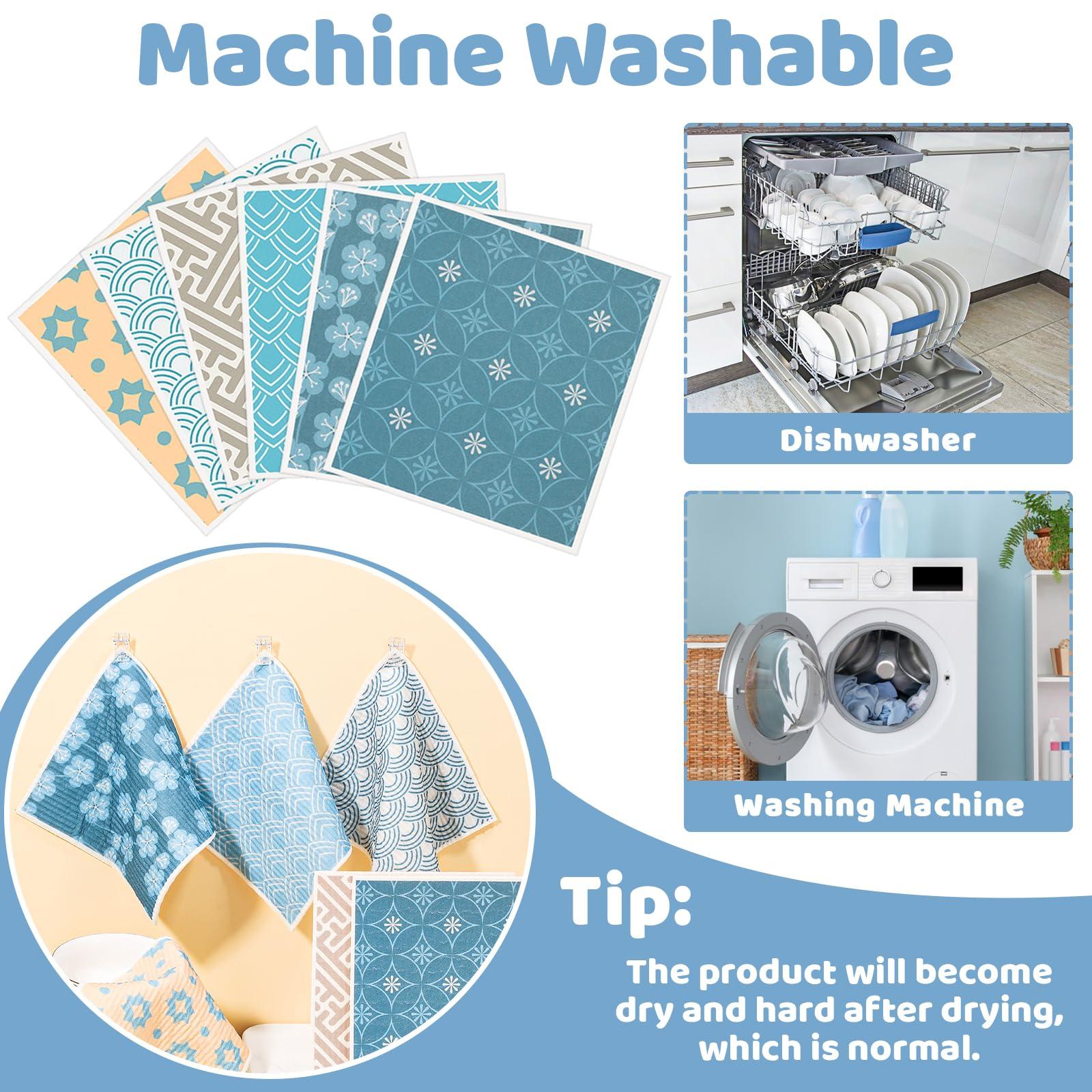 Machine Washable

Dishwasher

Washing Machine

Tip:

The product will become dry and hard after drying, which is normal.