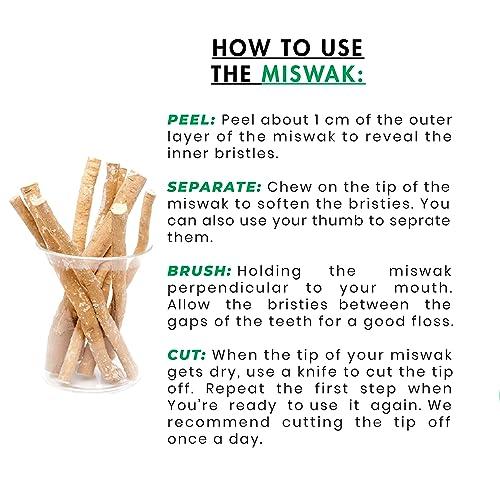 HOW TO USE THE MISWAK:

PEEL: Peel about 1 cm of the outer layer of the miswak to reveal the inner bristles.

SEPARATE: Chew on the tip of the miswak to soften the bristies. You can also use your thumb to seprate them.

BRUSH: Holding the miswak perpendicular to your mouth. Allow the bristies between the gaps of the teeth for a good floss.

CUT: When the tip of your miswak gets dry, use a knife to cut the tip off. Repeat the first step when You're ready to use it again. We recommend cutting the tip off once a day.