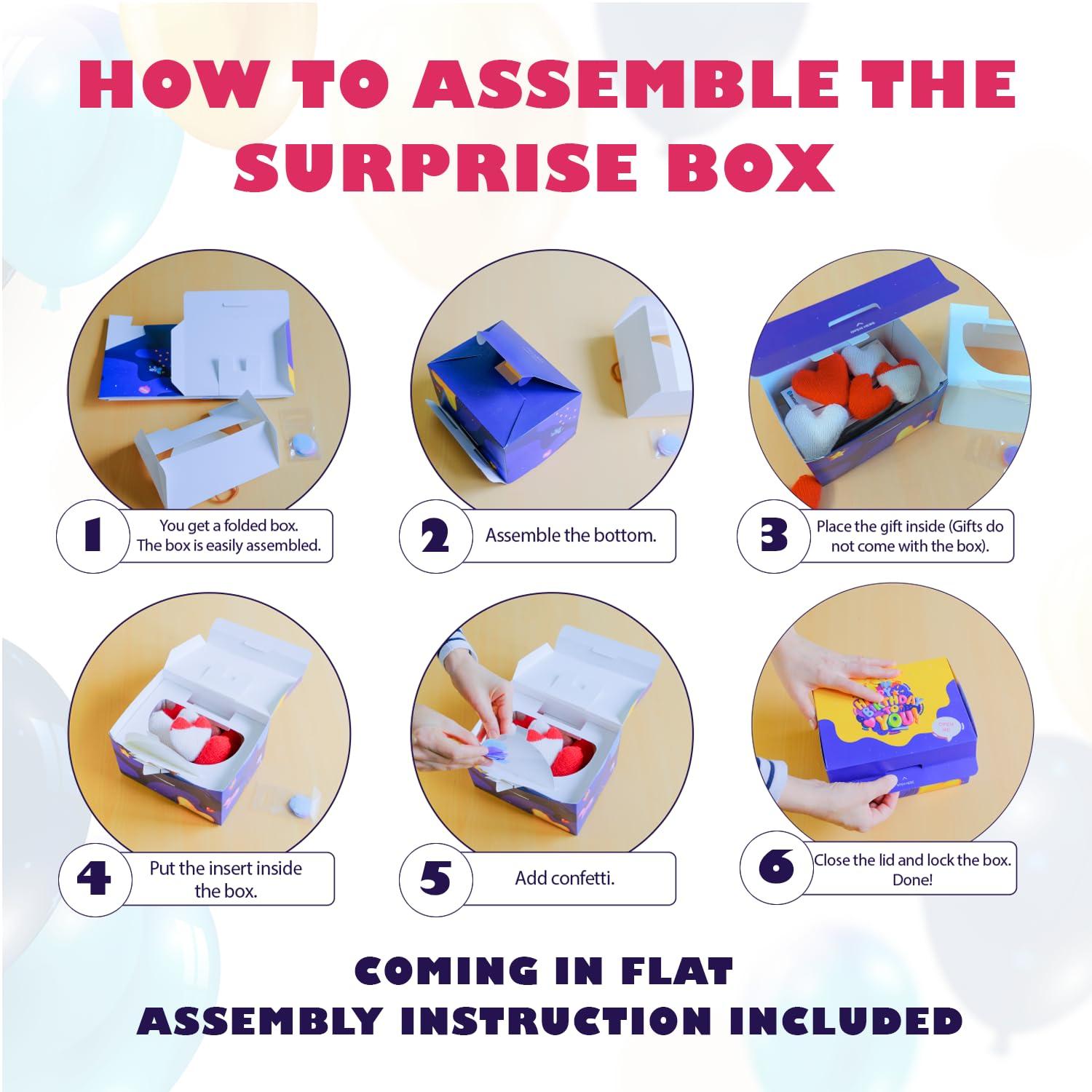 HOW TO ASSEMBLE THE SURPRISE BOX

1 You get a folded box. The box is easily assembled.

2 Assemble the bottom.

3 Place the gift inside (Gifts do not come with the box).

4 Put the insert inside the box.

5 Add confetti.

HAPPY BIRTHDAY TO YOU!

OPEN ME

6 Close the lid and lock the box. Done!

COMING IN FLAT
ASSEMBLY INSTRUCTION INCLUDED