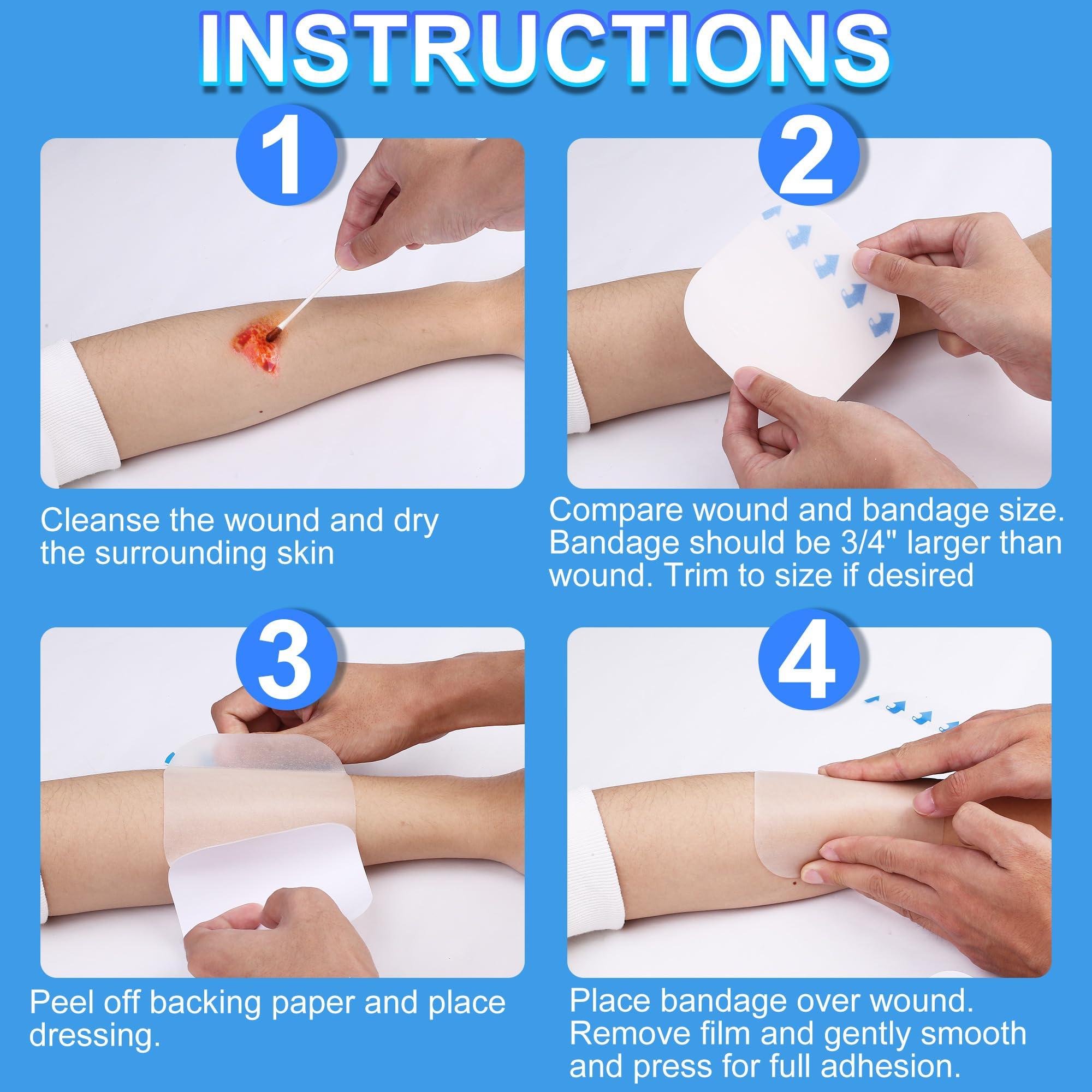 INSTRUCTIONS

1

Cleanse the wound and dry the surrounding skin

2

Compare wound and bandage size. Bandage should be 3/4" larger than wound. Trim to size if desired

3

Peel off backing paper and place dressing.

4

Place bandage over wound. Remove film and gently smooth and press for full adhesion.