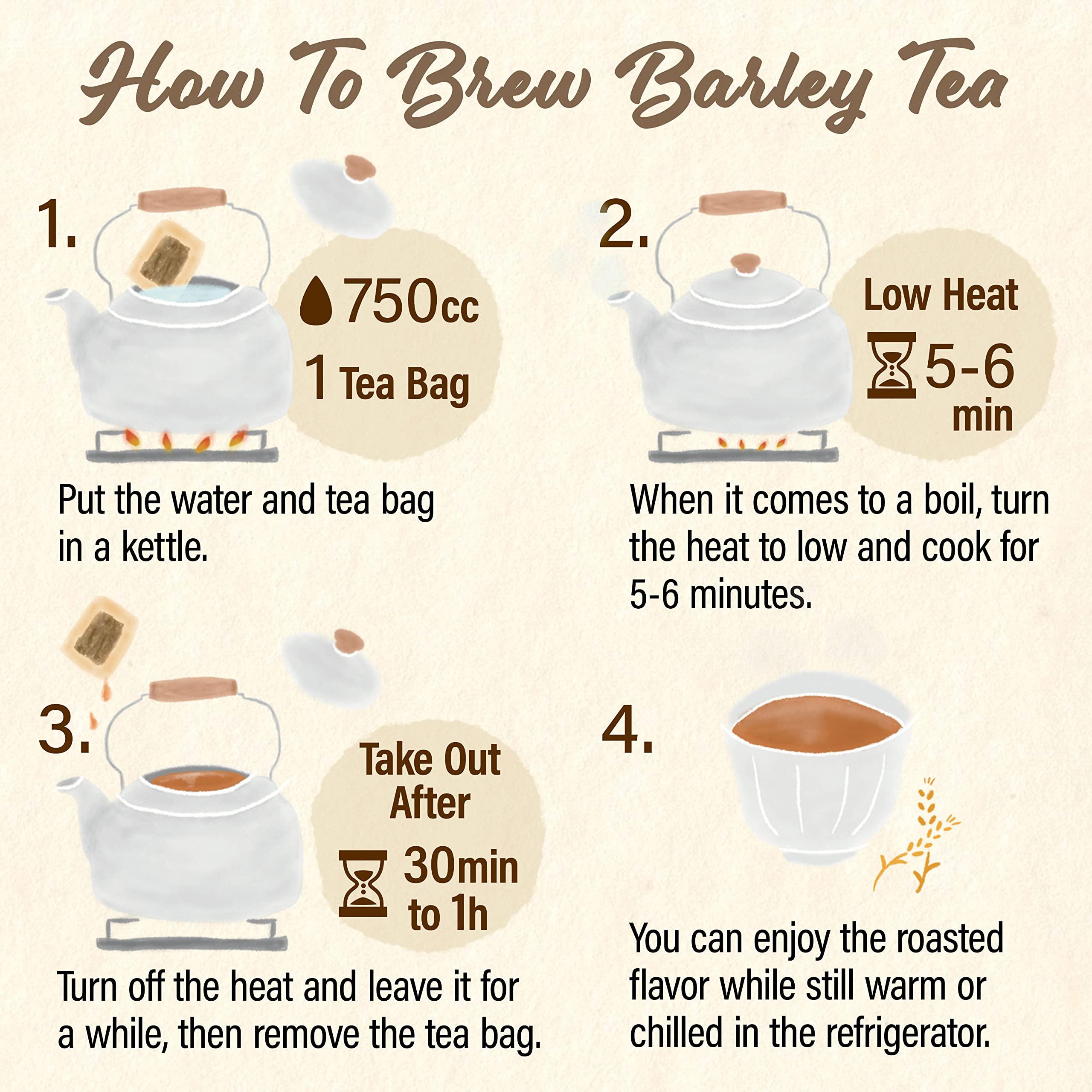 How To Brew Barley Tea

1.

750cc

1 Tea Bag

Put the water and tea bag in a kettle.

2.

Low Heat

5-6 min

When it comes to a boil, turn the heat to low and cook for 5-6 minutes.

3.

Take Out After

30min to 1h

Turn off the heat and leave it for a while, then remove the tea bag.

4.

You can enjoy the roasted flavor while still warm or chilled in the refrigerator.