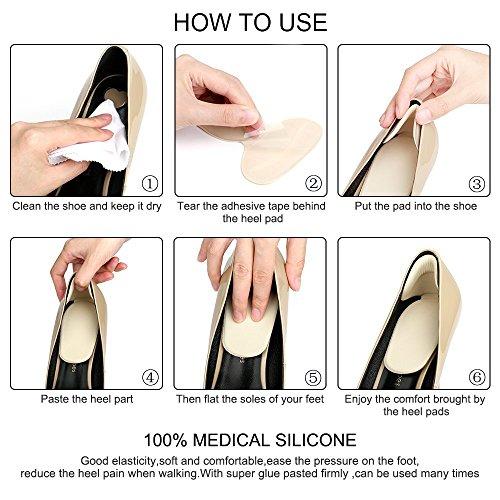 HOW TO USE

①
Clean the shoe and keep it dry

②
Tear the adhesive tape behind the heel pad

③
Put the pad into the shoe

④
Paste the heel part

⑤
Then flat the soles of your feet

⑥
Enjoy the comfort brought by the heel pads

100% MEDICAL SILICONE

Good elasticity,soft and comfortable,ease the pressure on the foot, reduce the heel pain when walking.With super glue pasted firmly ,can be used many times