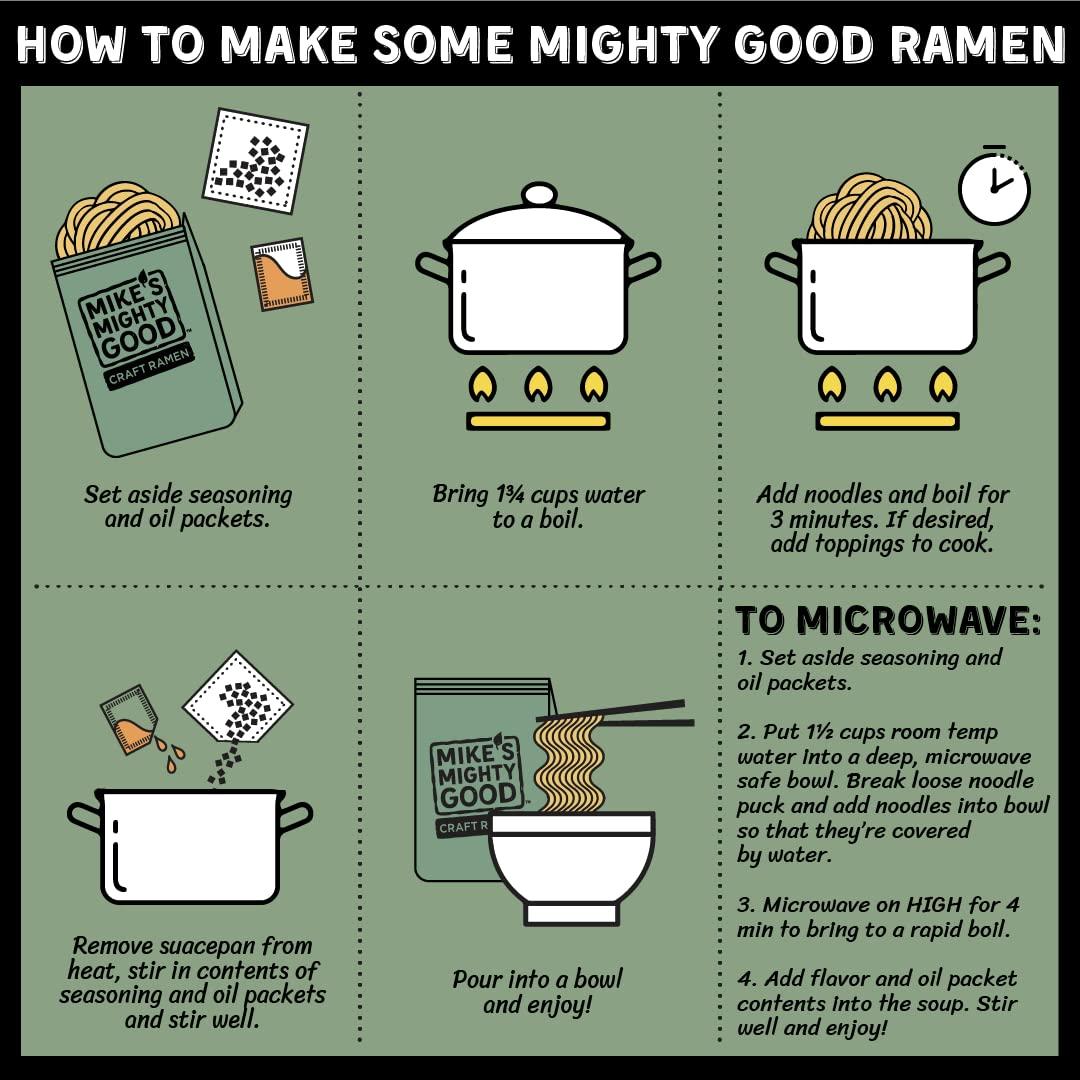 HOW TO MAKE SOME MIGHTY GOOD RAMEN

MIKE'S MIGHTY GOOD™
CRAFT RAMEN

Set aside seasoning and oil packets.

Bring 1¾ cups water to a boil.

Add noodles and boil for 3 minutes. If desired, add toppings to cook.

Remove suacepan from heat, stir in contents of seasoning and oil packets and stir well.

MIKE'S MIGHTY GOOD™
CRAFT R

Pour into a bowl and enjoy!

TO MICROWAVE:

1. Set aside seasoning and oil packets.

2. Put 1½ cups room temp water into a deep, microwave safe bowl. Break loose noodle puck and add noodles into bowl so that they're covered by water.

3. Microwave on HIGH for 4 min to bring to a rapid boil.

4. Add flavor and oil packet contents into the soup. Stir well and enjoy!