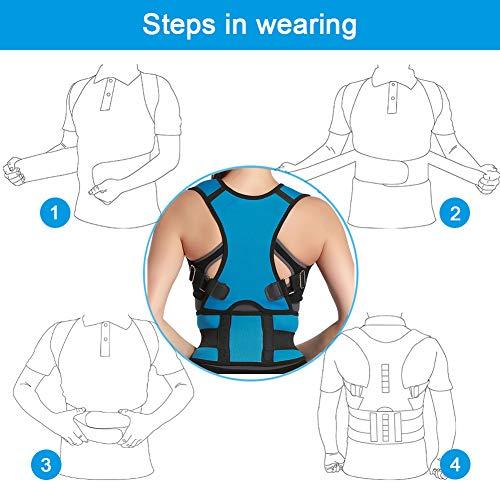 Steps in wearing

1

2

3

4