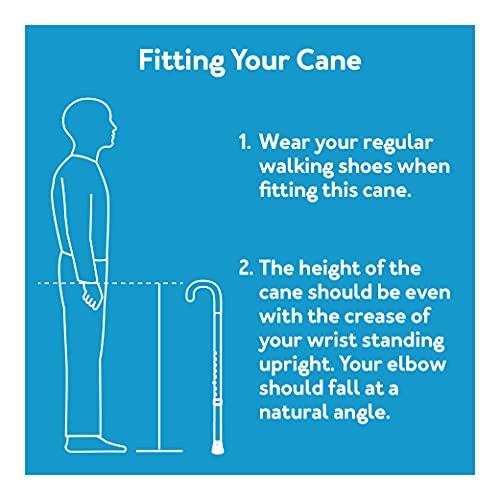 Fitting Your Cane

1. Wear your regular walking shoes when fitting this cane.

2. The height of the cane should be even with the crease of your wrist standing upright. Your elbow should fall at a natural angle.