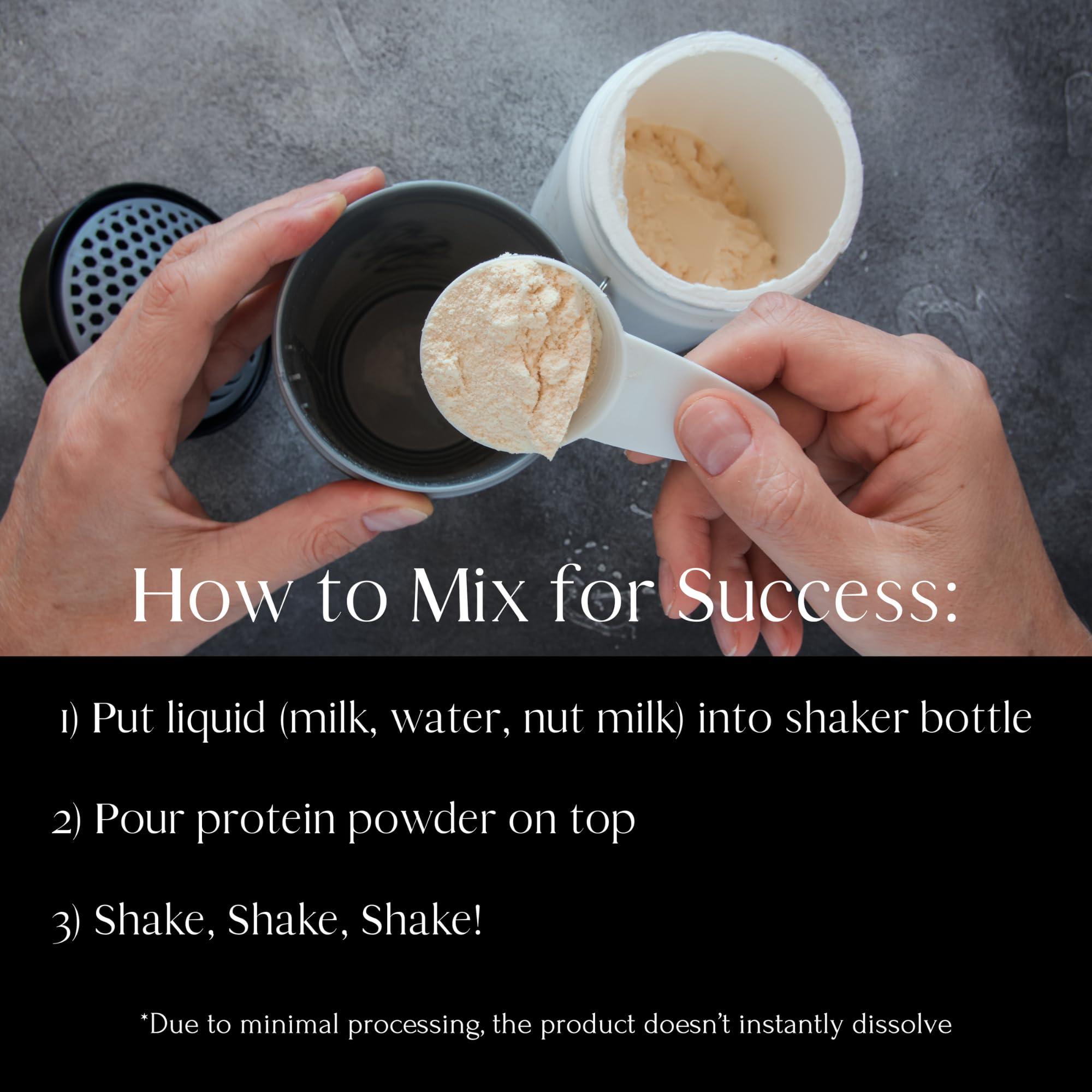 How to Mix for Success:

1) Put liquid (milk, water, nut milk) into shaker bottle

2) Pour protein powder on top

3) Shake, Shake, Shake!

*Due to minimal processing, the product doesn't instantly dissolve