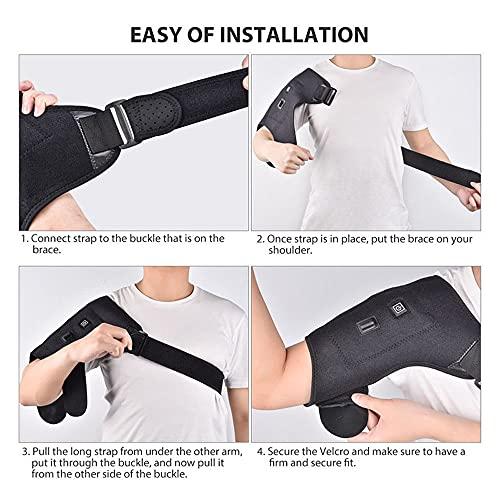 EASY OF INSTALLATION

1. Connect strap to the buckle that is on the brace.

2. Once strap is in place, put the brace on your shoulder.

3. Pull the long strap from under the other arm, put it through the buckle, and now pull it from the other side of the buckle.

4. Secure the Velcro and make sure to have a firm and secure fit.