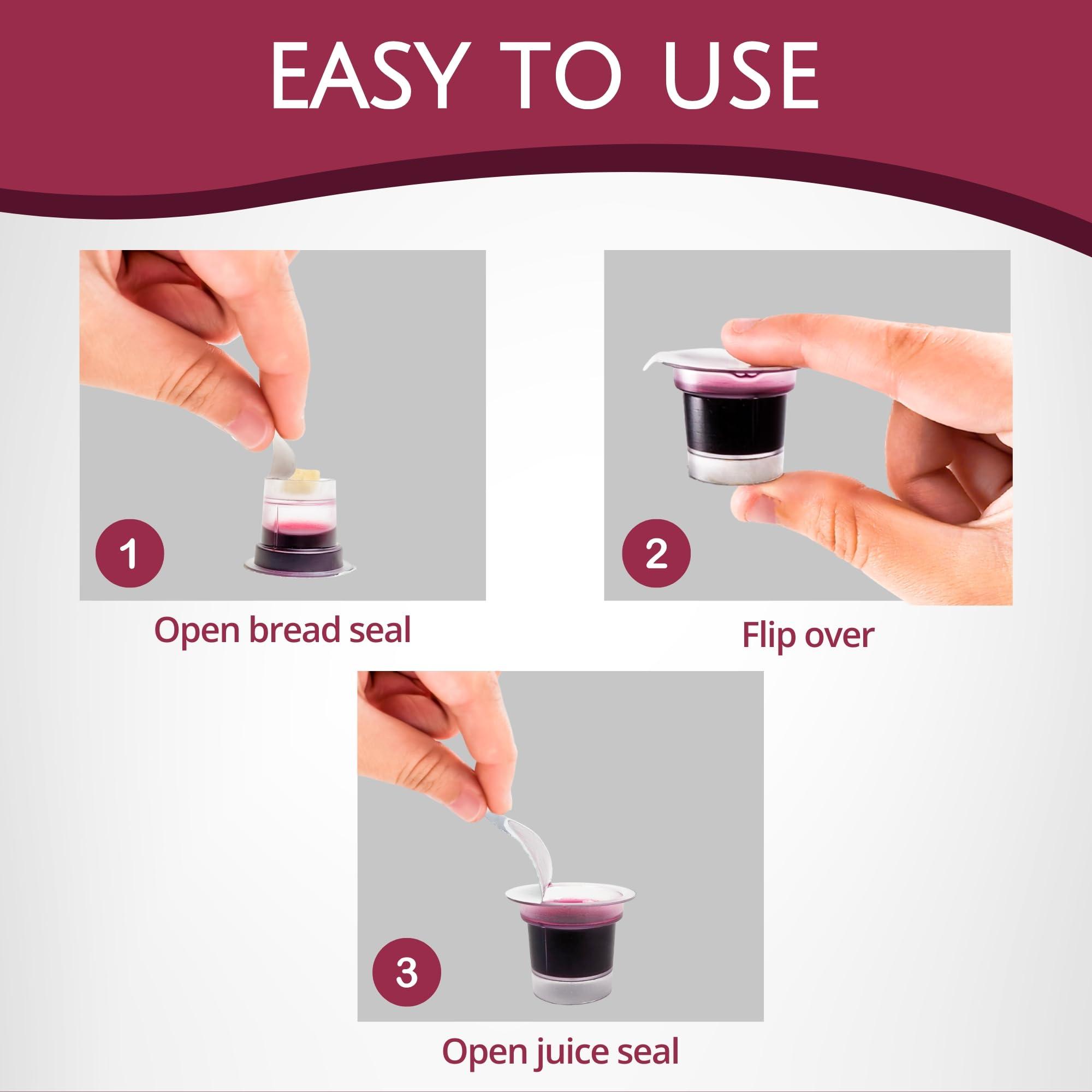 EASY TO USE

1

Open bread seal

2

Flip over

3

Open juice seal