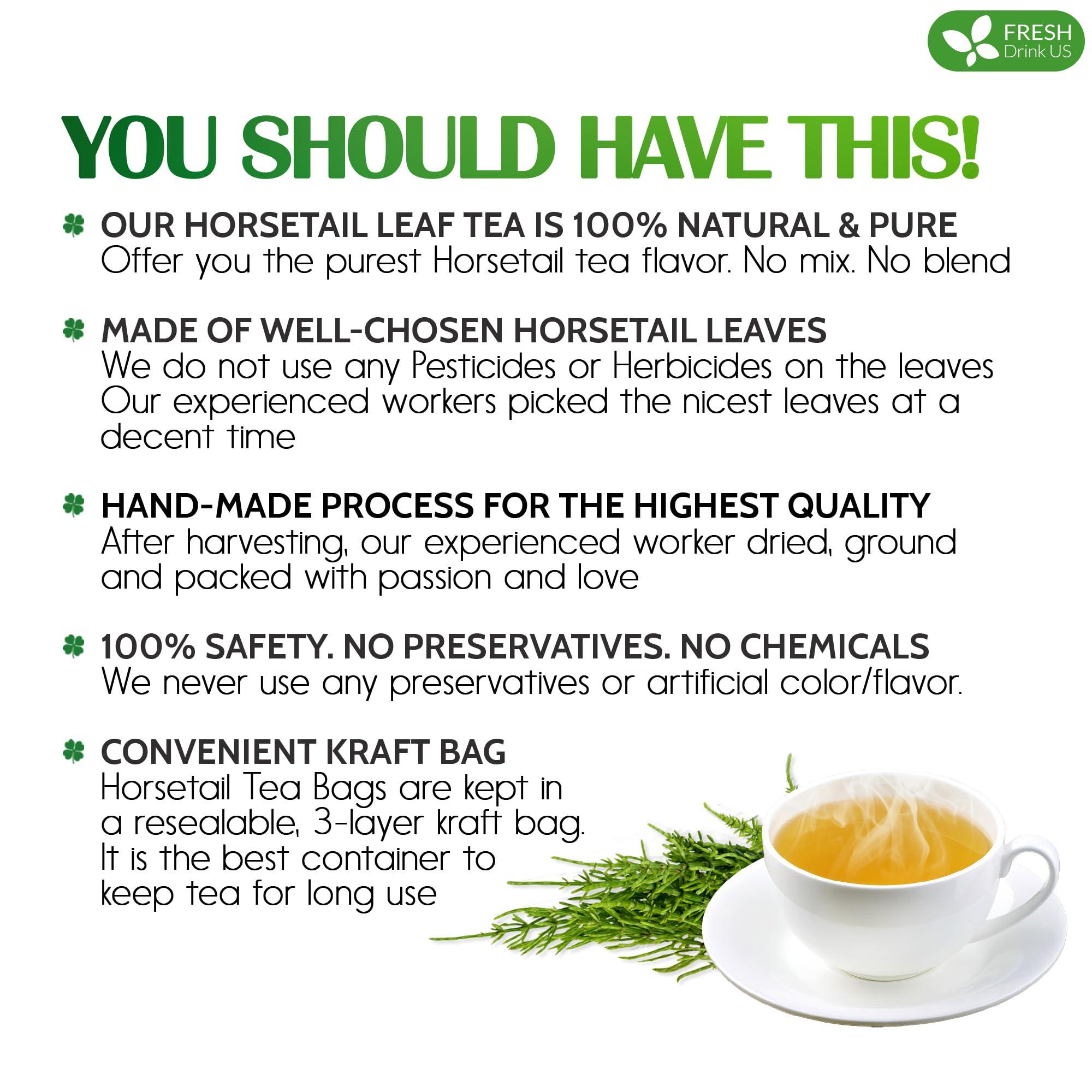 FRESH
Drink US

YOU SHOULD HAVE THIS!

OUR HORSETAIL LEAF TEA IS 100% NATURAL & PURE
Offer you the purest Horsetail tea flavor. No mix. No blend

MADE OF WELL-CHOSEN HORSETAIL LEAVES
We do not use any Pesticides or Herbicides on the leaves
Our experienced workers picked the nicest leaves at a decent time

HAND-MADE PROCESS FOR THE HIGHEST QUALITY
After harvesting, our experienced worker dried, ground and packed with passion and love

100% SAFETY. NO PRESERVATIVES. NO CHEMICALS
We never use any preservatives or artificial color/flavor.

CONVENIENT KRAFT BAG
Horsetail Tea Bags are kept in a resealable, 3-layer kraft bag. It is the best container to keep tea for long use