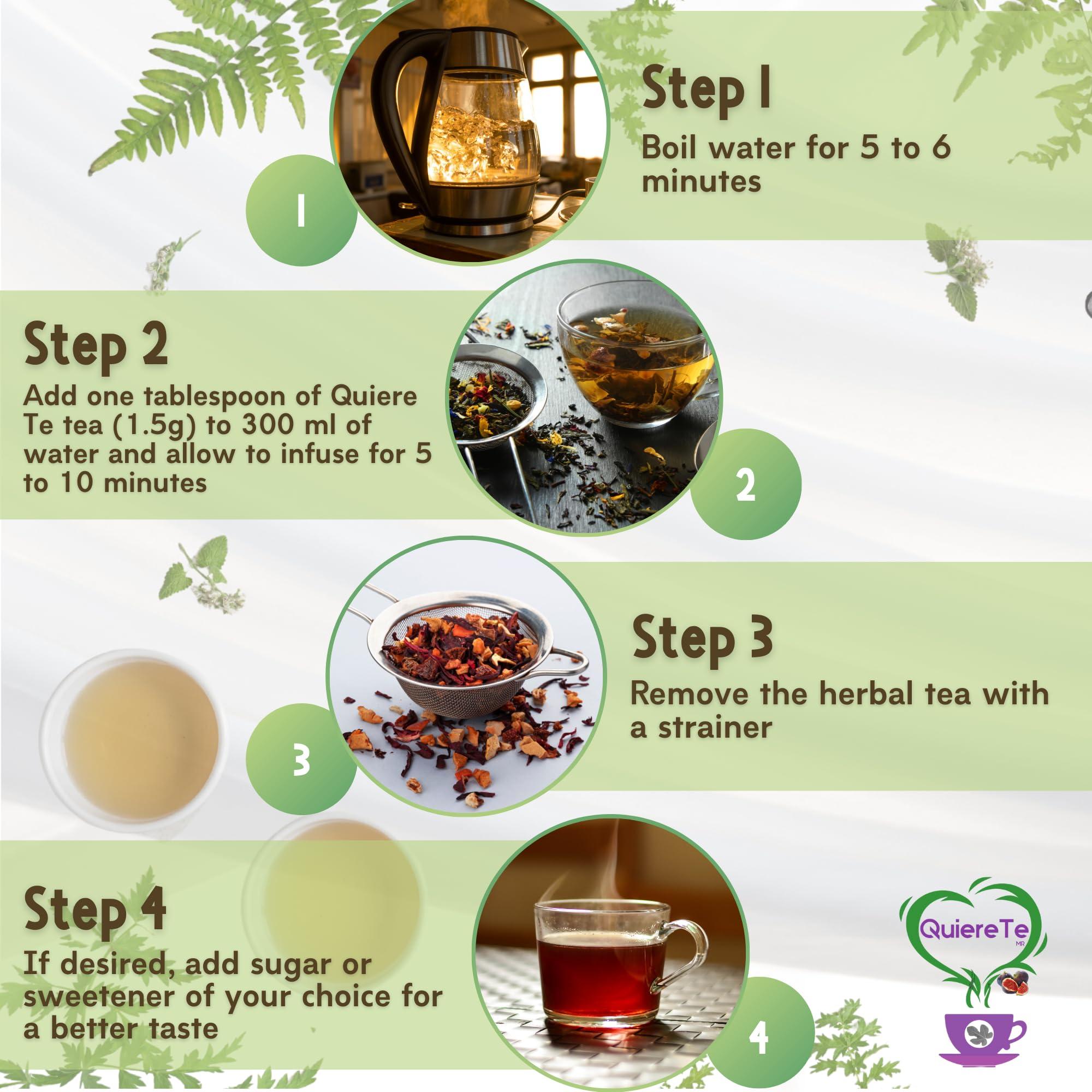 1

Step 1

Boil water for 5 to 6 minutes

Step 2

Add one tablespoon of Quiere Te tea (1.5g) to 300 ml of water and allow to infuse for 5 to 10 minutes

2

3

Step 3

Remove the herbal tea with a strainer

Step 4

If desired, add sugar or sweetener of your choice for a better taste

4

QuiereTe
MR