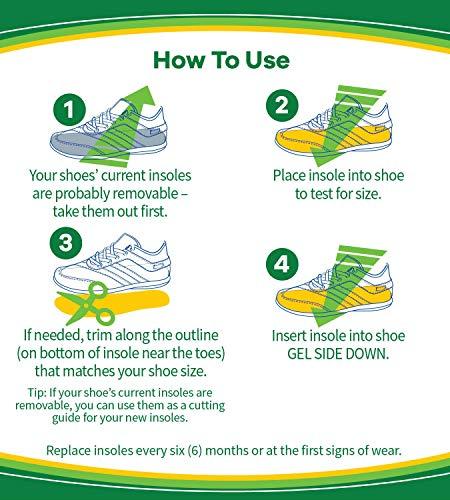 How To Use

1

Your shoes' current insoles are probably removable – take them out first.

2

Place insole into shoe to test for size.

3

If needed, trim along the outline (on bottom of insole near the toes) that matches your shoe size.

Tip: If your shoe's current insoles are removable, you can use them as a cutting guide for your new insoles.

4

Insert insole into shoe GEL SIDE DOWN.

Replace insoles every six (6) months or at the first signs of wear.