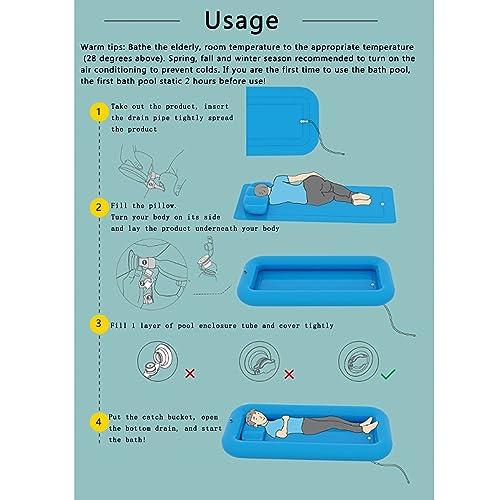 Usage

Warm tips: Bathe the elderly, room temperature to the appropriate temperature (28 degrees above). Spring, fall and winter season recommended to turn on the air conditioning to prevent colds. If you are the first time to use the bath pool, the first bath pool static 2 hours before use!

1 Take out the product, insert the drain pipe tightly spread the product

2 Fill the pillow.
Turn your body on its side and lay the product underneath your body

3 Fill 1 layer of pool enclosure tube and cover tightly

4 Put the catch bucket, open the bottom drain, and start the bath!