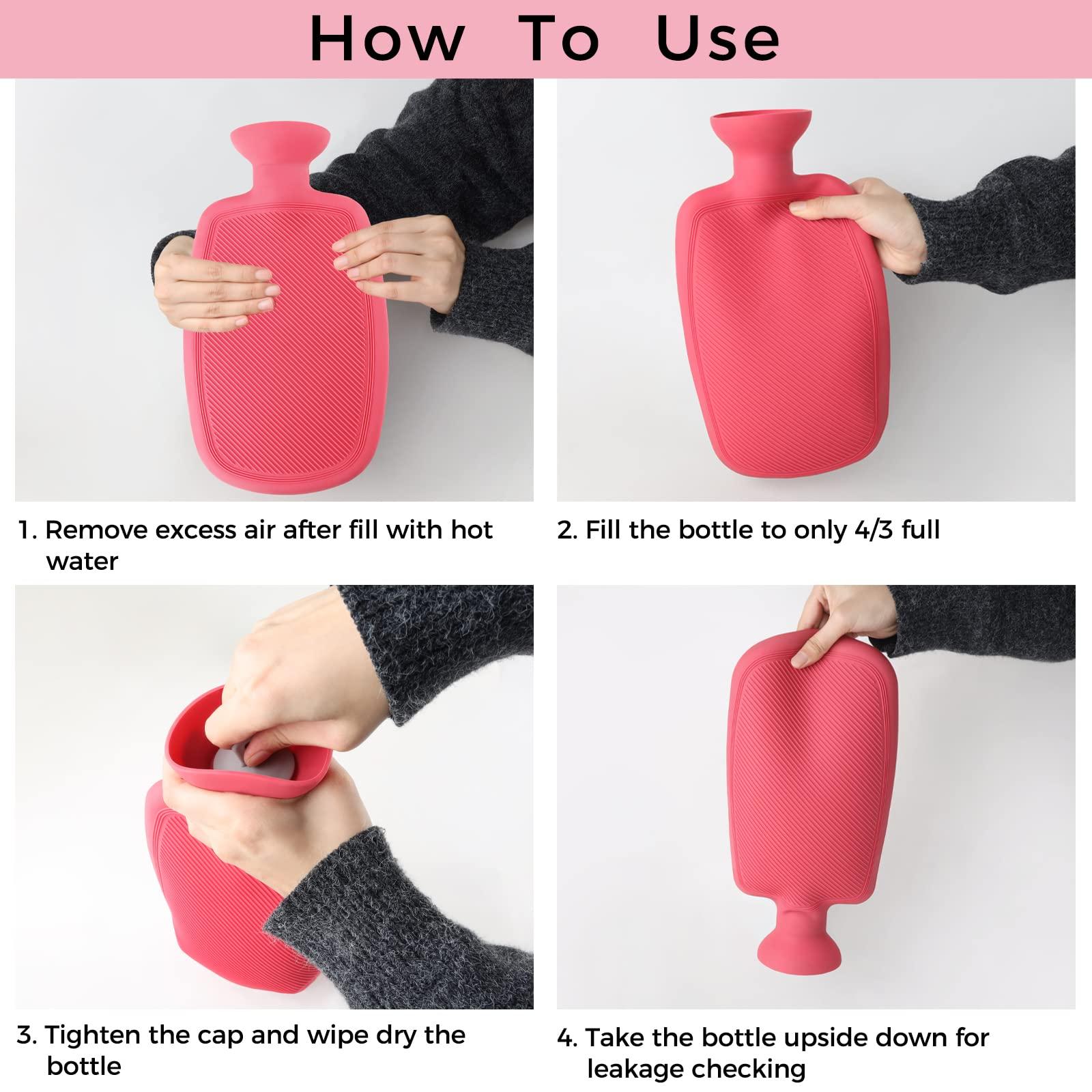 How To Use

1. Remove excess air after fill with hot water

2. Fill the bottle to only 4/3 full

3. Tighten the cap and wipe dry the bottle

4. Take the bottle upside down for leakage checking