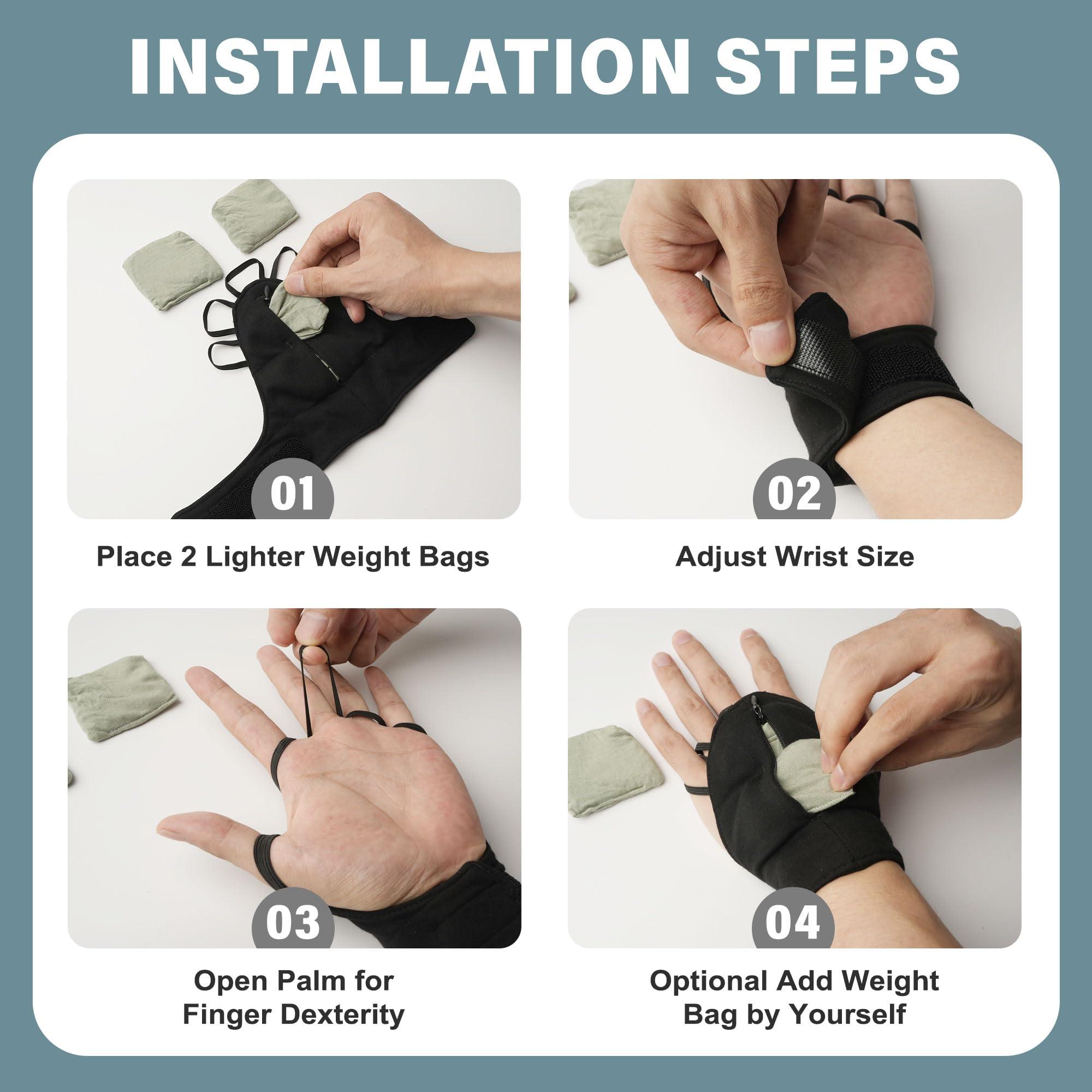 INSTALLATION STEPS

01

Place 2 Lighter Weight Bags

02

Adjust Wrist Size

03

Open Palm for Finger Dexterity

04

Optional Add Weight Bag by Yourself