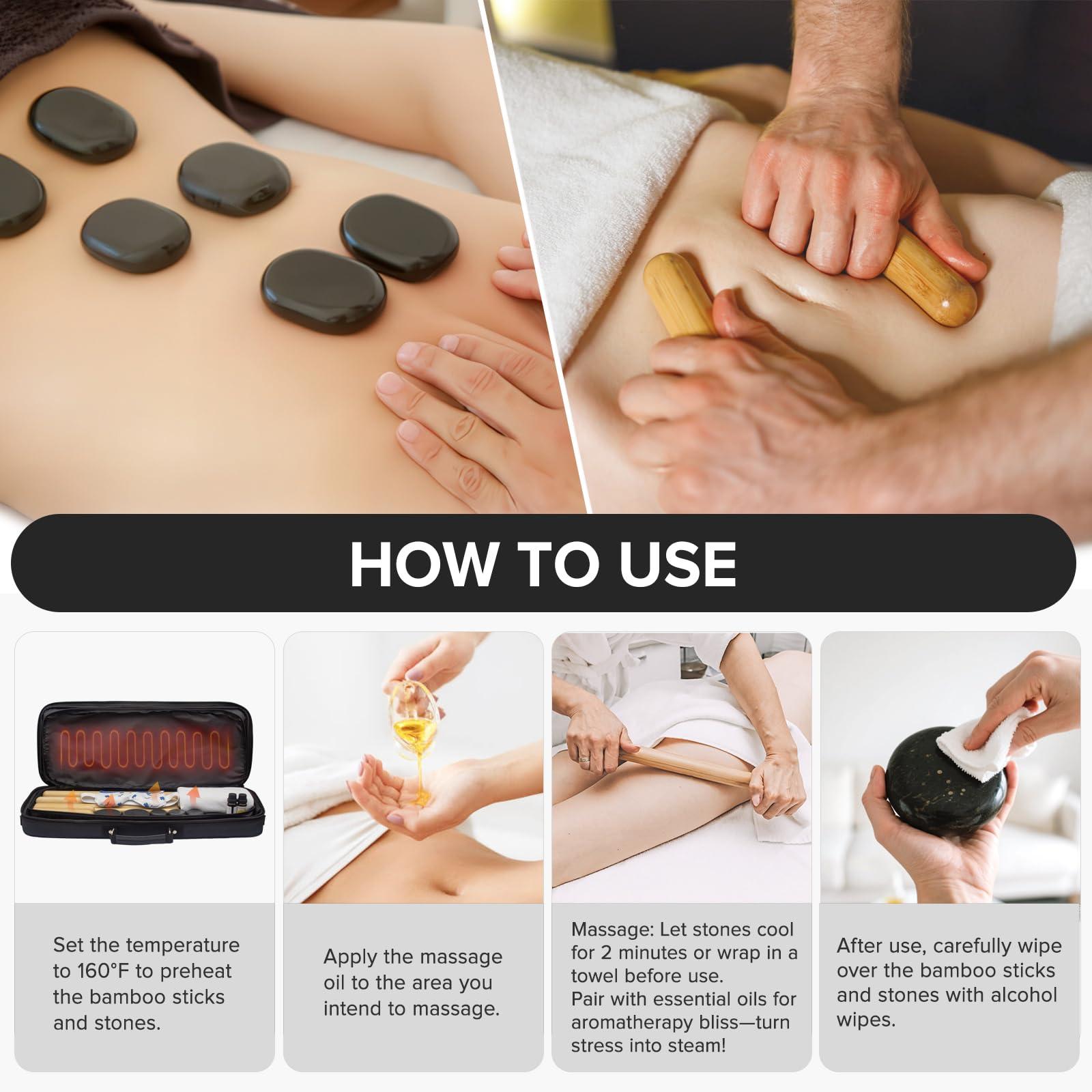 HOW TO USE

Set the temperature to 160°F to preheat the bamboo sticks and stones.

Apply the massage oil to the area you intend to massage.

Massage: Let stones cool for 2 minutes or wrap in a towel before use.
Pair with essential oils for aromatherapy bliss—turn stress into steam!

After use, carefully wipe over the bamboo sticks and stones with alcohol wipes.