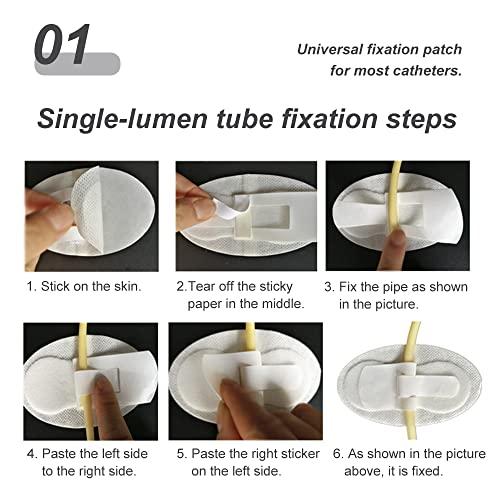 01

Universal fixation patch for most catheters.

Single-lumen tube fixation steps

1. Stick on the skin.

2.Tear off the sticky paper in the middle.

3. Fix the pipe as shown in the picture.

4. Paste the left side to the right side.

5. Paste the right sticker on the left side.

6. As shown in the picture above, it is fixed.