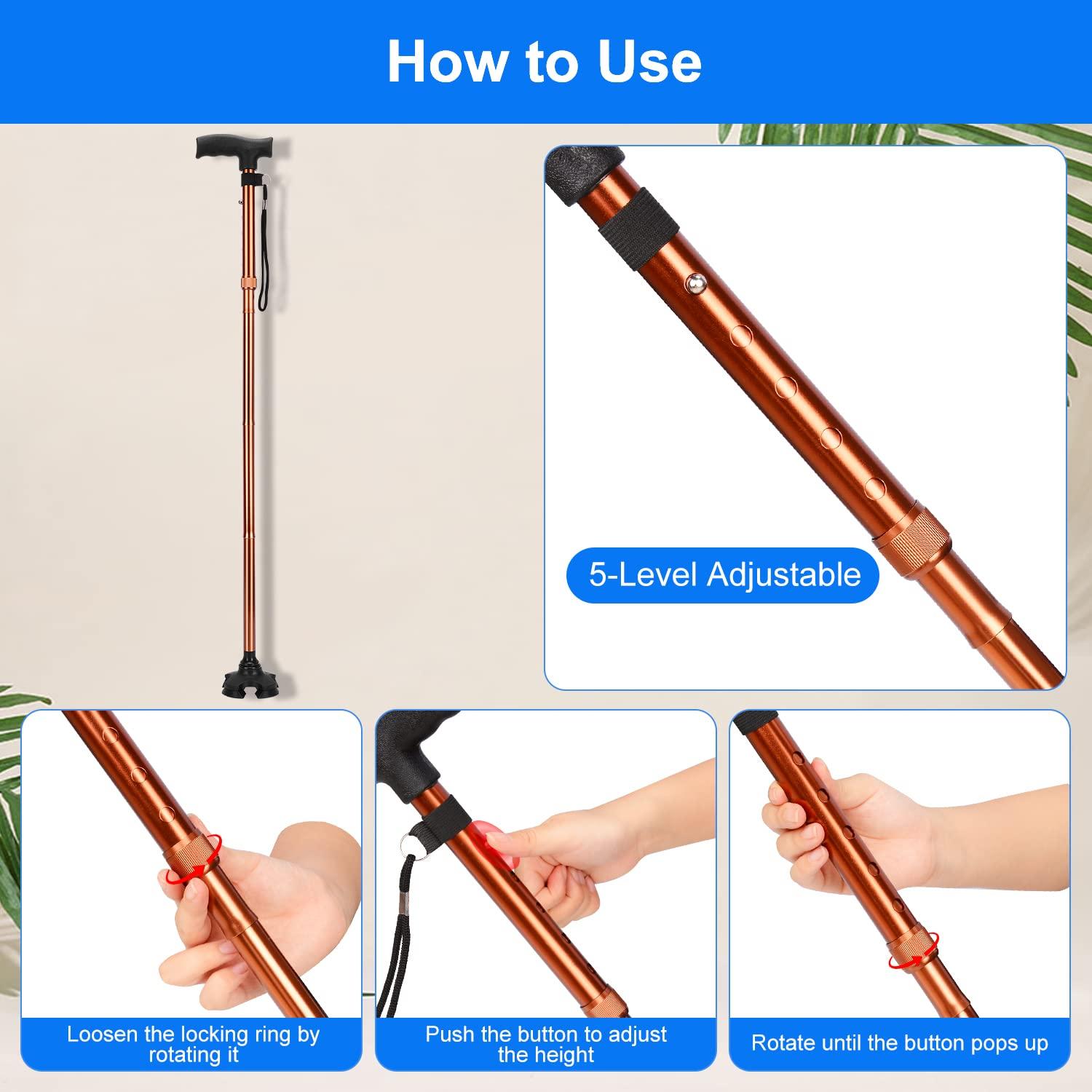 How to Use

5-Level Adjustable

Loosen the locking ring by rotating it

Push the button to adjust the height

Rotate until the button pops up