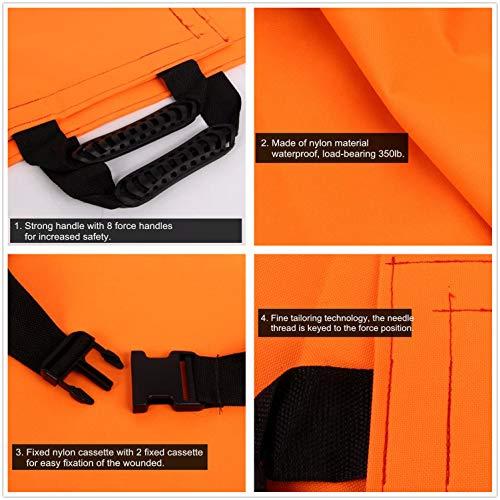 1. Strong handle with 8 force handles for increased safety.

2. Made of nylon material waterproof, load-bearing 350lb.

3. Fixed nylon cassette with 2 fixed cassette for easy fixation of the wounded.

4. Fine tailoring technology, the needle thread is keyed to the force position.