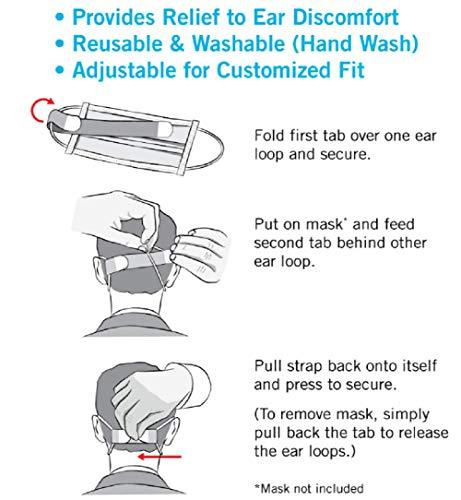 • Provides Relief to Ear Discomfort
• Reusable & Washable (Hand Wash)
• Adjustable for Customized Fit

Fold first tab over one ear loop and secure.

Put on mask* and feed second tab behind other ear loop.

Pull strap back onto itself and press to secure.

(To remove mask, simply pull back the tab to release the ear loops.)

*Mask not included