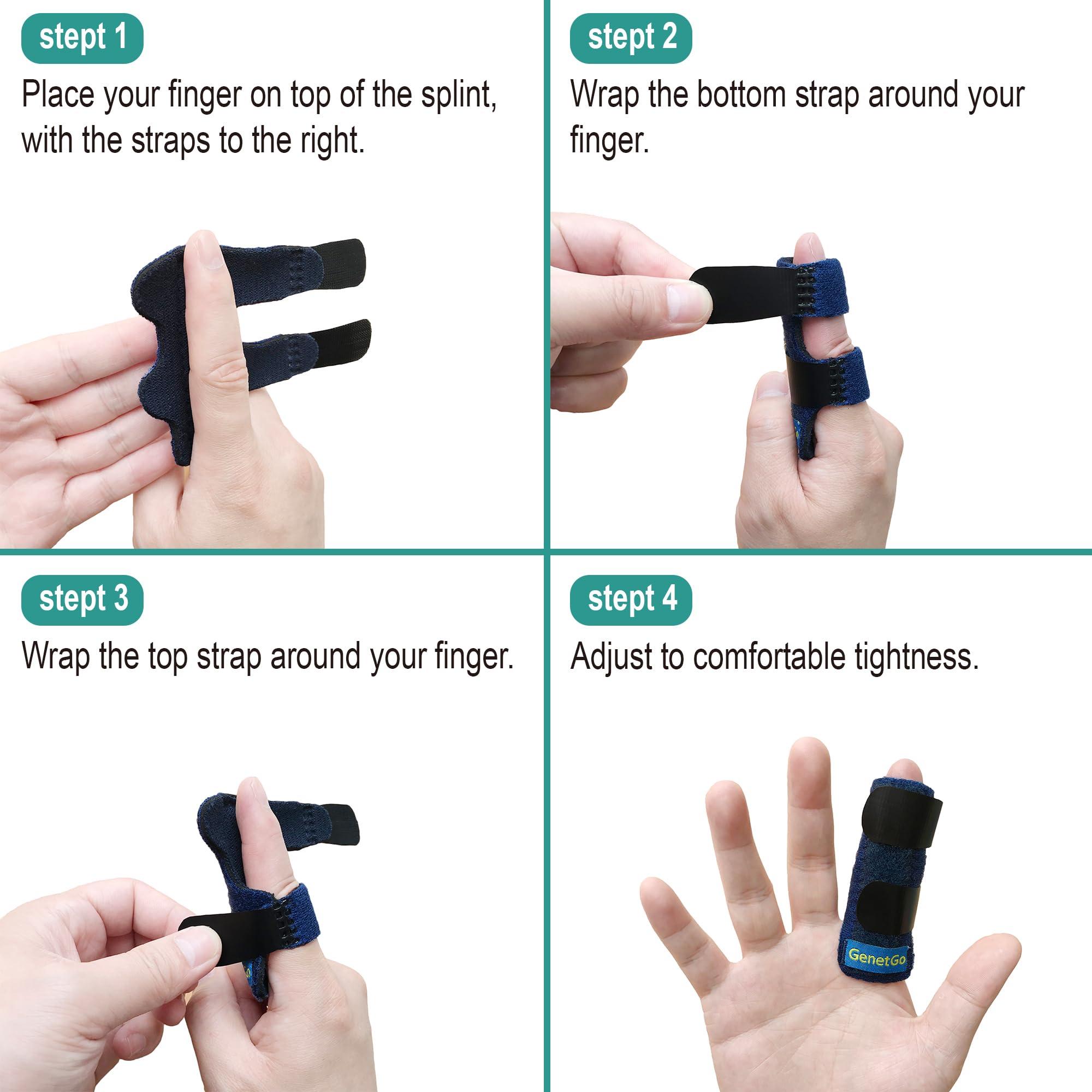 stept 1

Place your finger on top of the splint, with the straps to the right.

stept 2

Wrap the bottom strap around your finger.

stept 3

Wrap the top strap around your finger.

stept 4

Adjust to comfortable tightness.

GenetGo