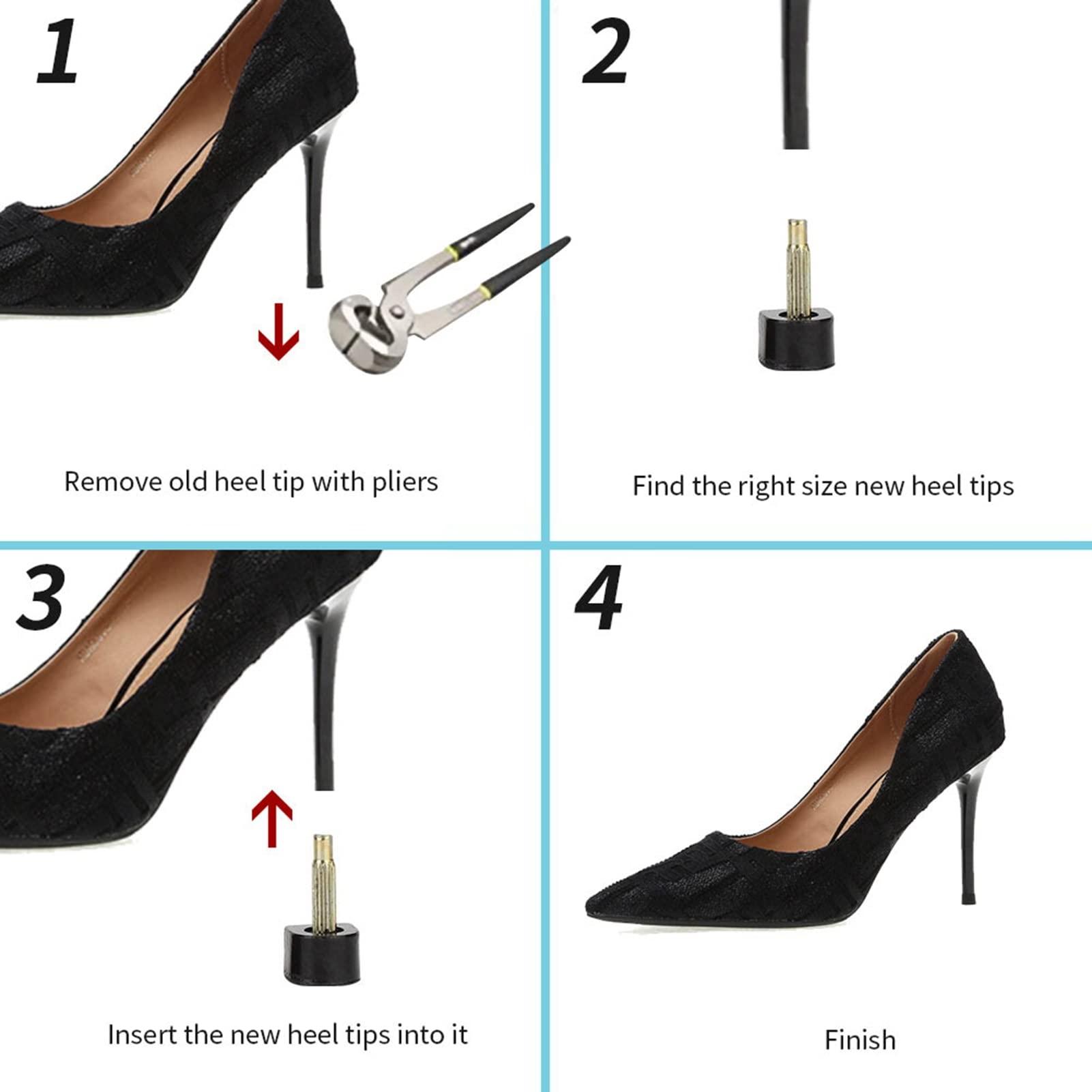 1

Remove old heel tip with pliers

2

Find the right size new heel tips

3

Insert the new heel tips into it

4

Finish