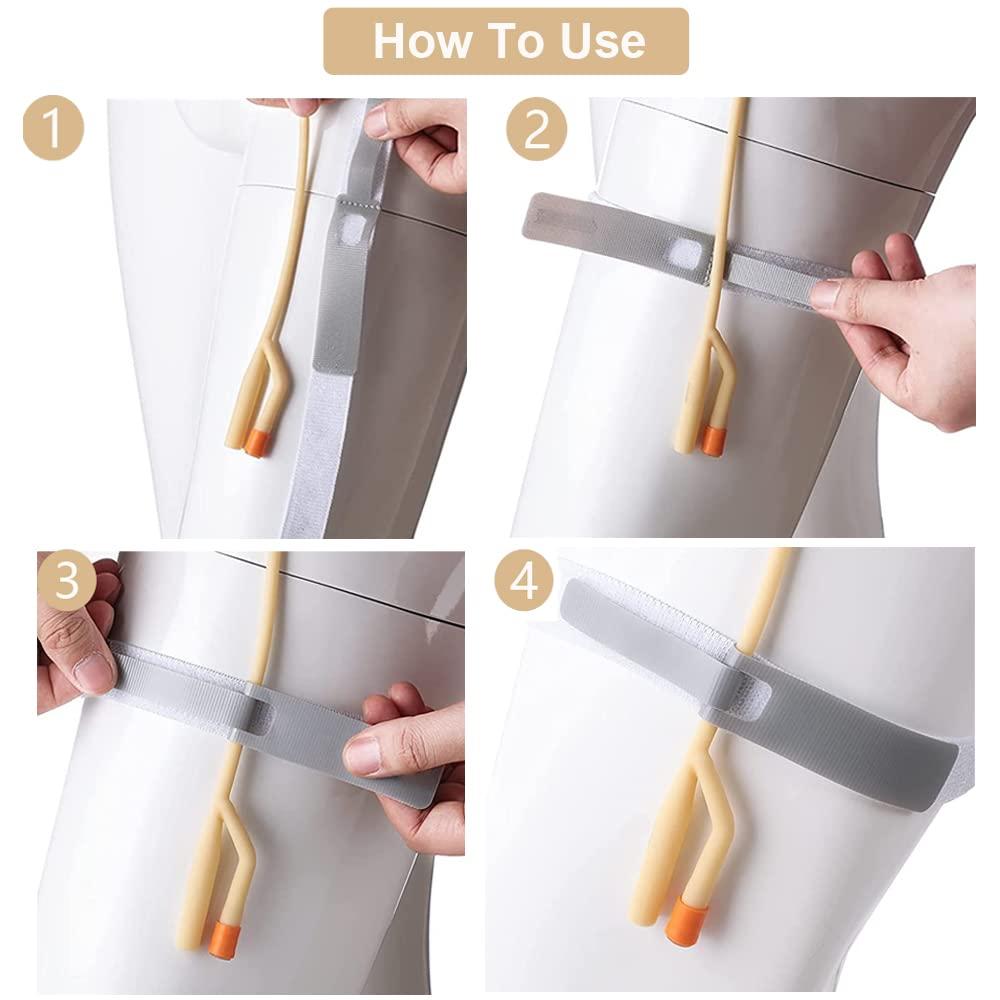 How To Use

1

2

3

4