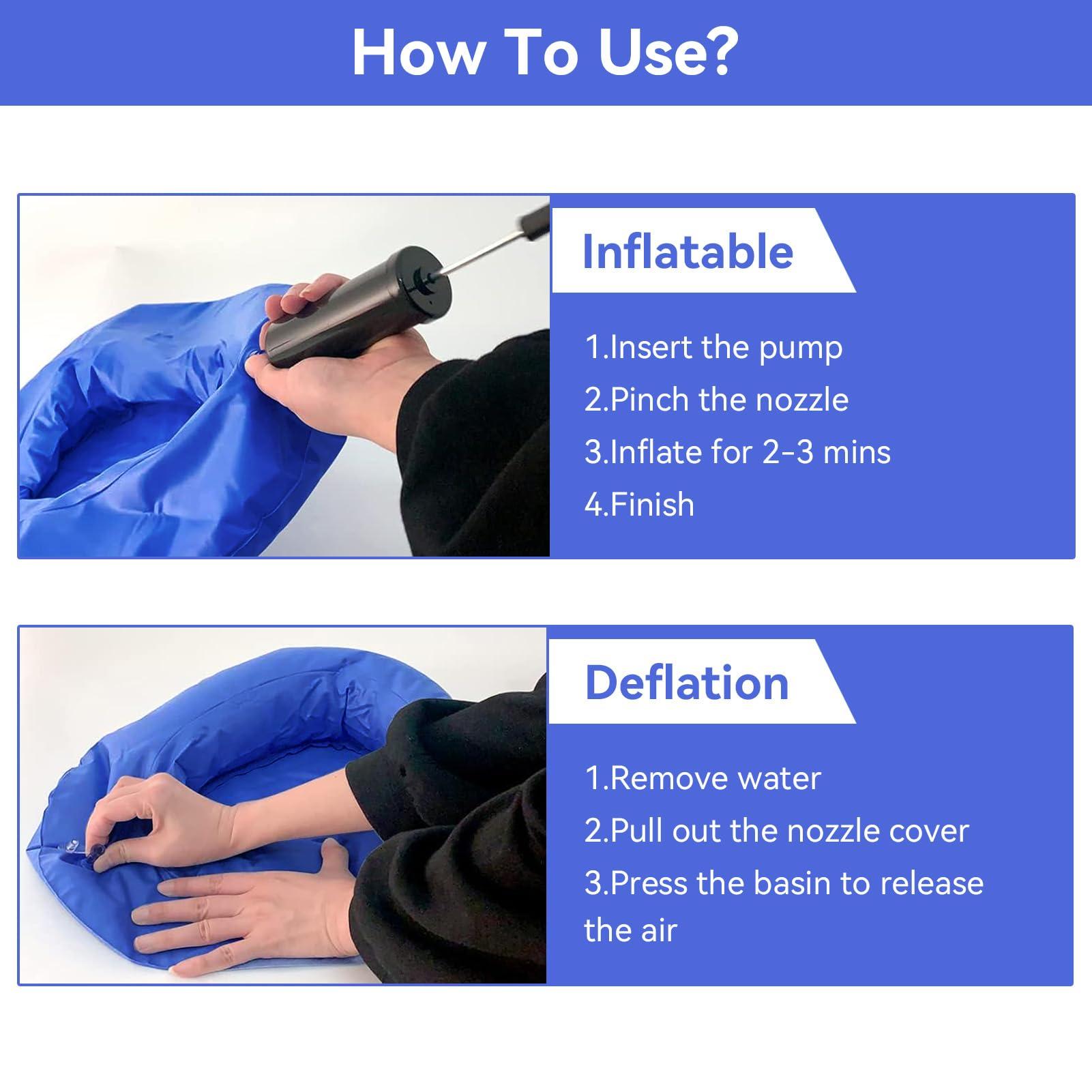 How To Use?

Inflatable

1.Insert the pump
2.Pinch the nozzle
3.Inflate for 2-3 mins
4.Finish

Deflation

1.Remove water
2.Pull out the nozzle cover
3.Press the basin to release the air