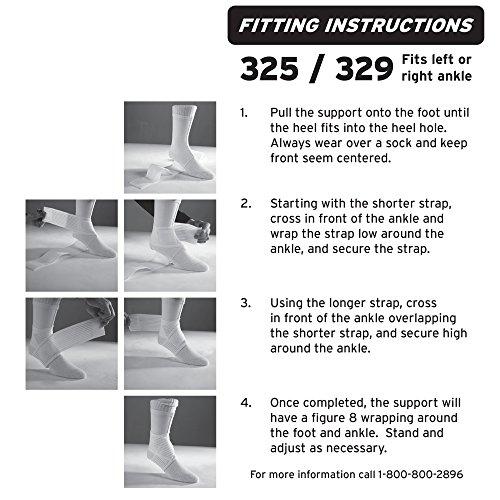 FITTING INSTRUCTIONS

325 / 329 Fits left or right ankle

1. Pull the support onto the foot until the heel fits into the heel hole. Always wear over a sock and keep front seem centered.

2. Starting with the shorter strap, cross in front of the ankle and wrap the strap low around the ankle, and secure the strap.

3. Using the longer strap, cross in front of the ankle overlapping the shorter strap, and secure high around the ankle.

4. Once completed, the support will have a figure 8 wrapping around the foot and ankle. Stand and adjust as necessary.

For more information call 1-800-800-2896