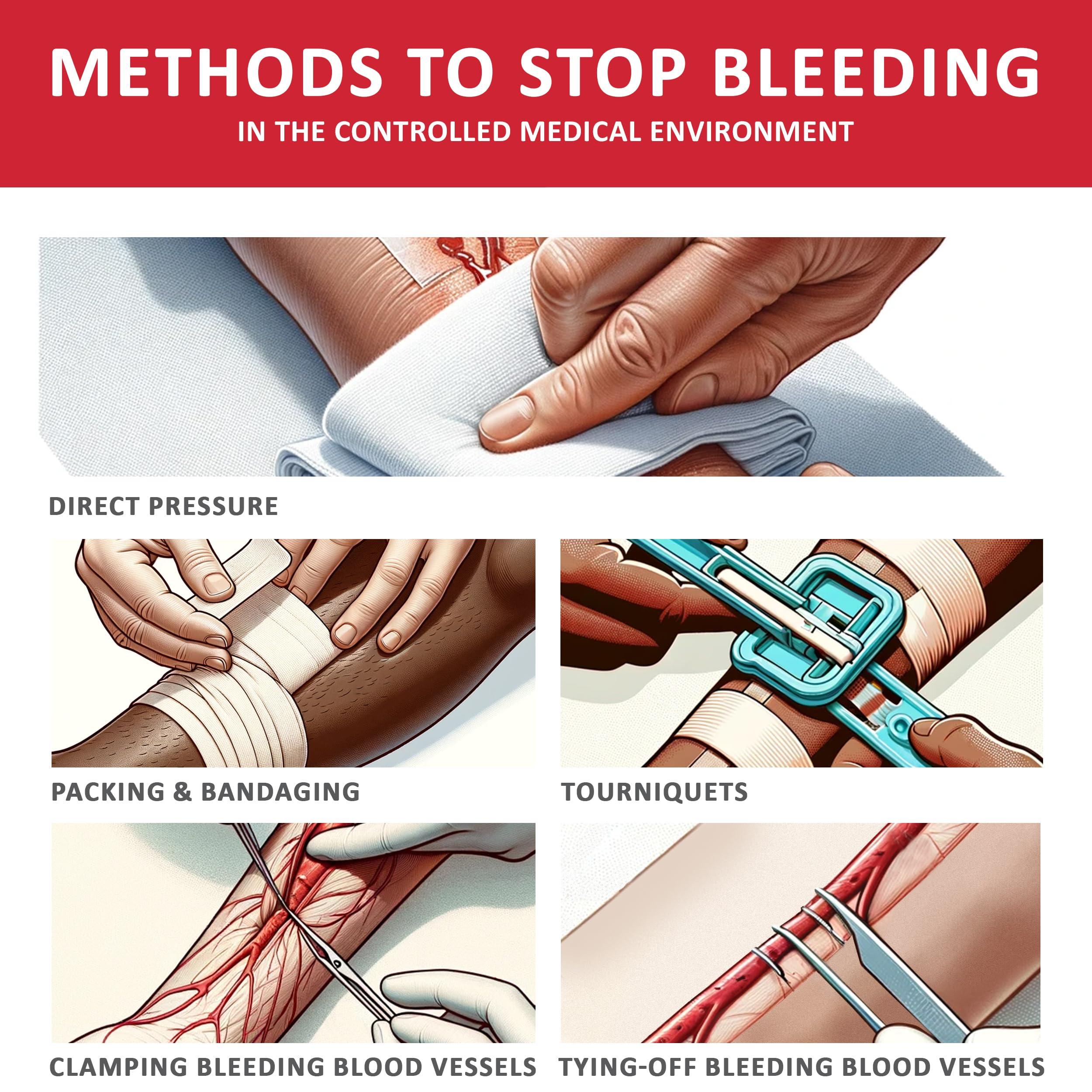 METHODS TO STOP BLEEDING

IN THE CONTROLLED MEDICAL ENVIRONMENT

DIRECT PRESSURE

PACKING & BANDAGING

TOURNIQUETS

CLAMPING BLEEDING BLOOD VESSELS

TYING-OFF BLEEDING BLOOD VESSELS