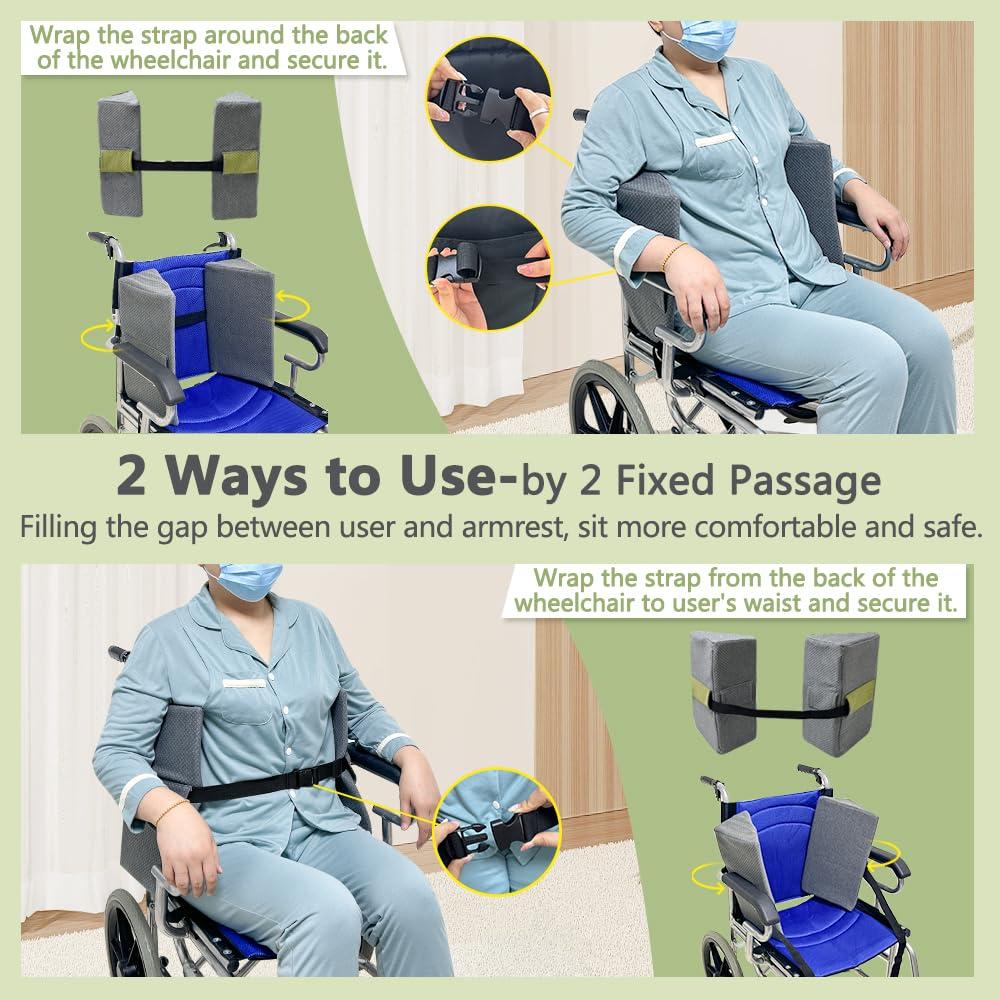 Wrap the strap around the back of the wheelchair and secure it.

2 Ways to Use-by 2 Fixed Passage

Filling the gap between user and armrest, sit more comfortable and safe.

Wrap the strap from the back of the wheelchair to user's waist and secure it.