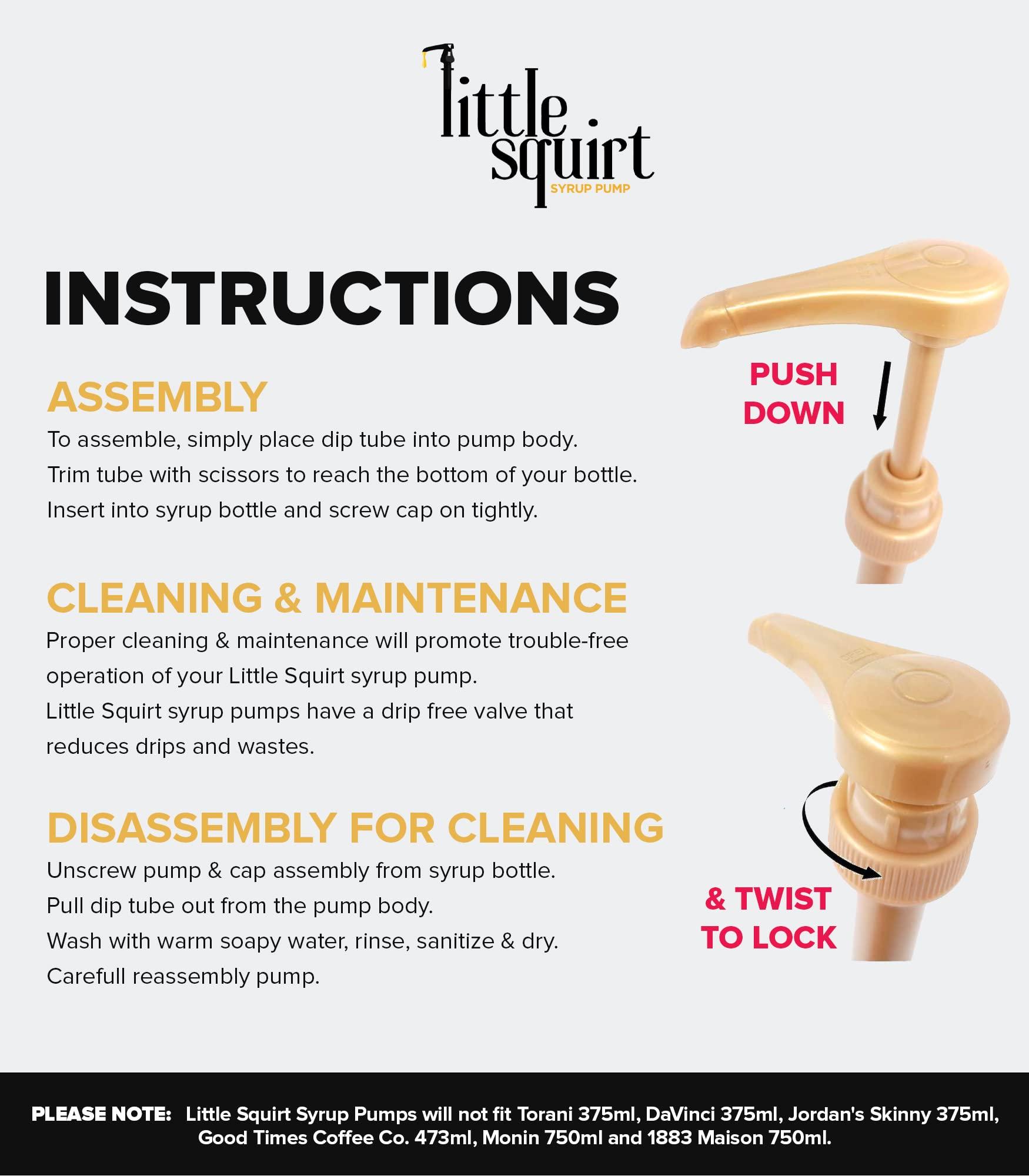 little squirt
SYRUP PUMP

INSTRUCTIONS

ASSEMBLY
To assemble, simply place dip tube into pump body.
Trim tube with scissors to reach the bottom of your bottle.
Insert into syrup bottle and screw cap on tightly.

CLEANING & MAINTENANCE
Proper cleaning & maintenance will promote trouble-free operation of your Little Squirt syrup pump.
Little Squirt syrup pumps have a drip free valve that reduces drips and wastes.

DISASSEMBLY FOR CLEANING
Unscrew pump & cap assembly from syrup bottle.
Pull dip tube out from the pump body.
Wash with warm soapy water, rinse, sanitize & dry.
Carefull reassembly pump.

PUSH DOWN

& TWIST TO LOCK

PLEASE NOTE: Little Squirt Syrup Pumps will not fit Torani 375ml, DaVinci 375ml, Jordan's Skinny 375ml, Good Times Coffee Co. 473ml, Monin 750ml and 1883 Maison 750ml.