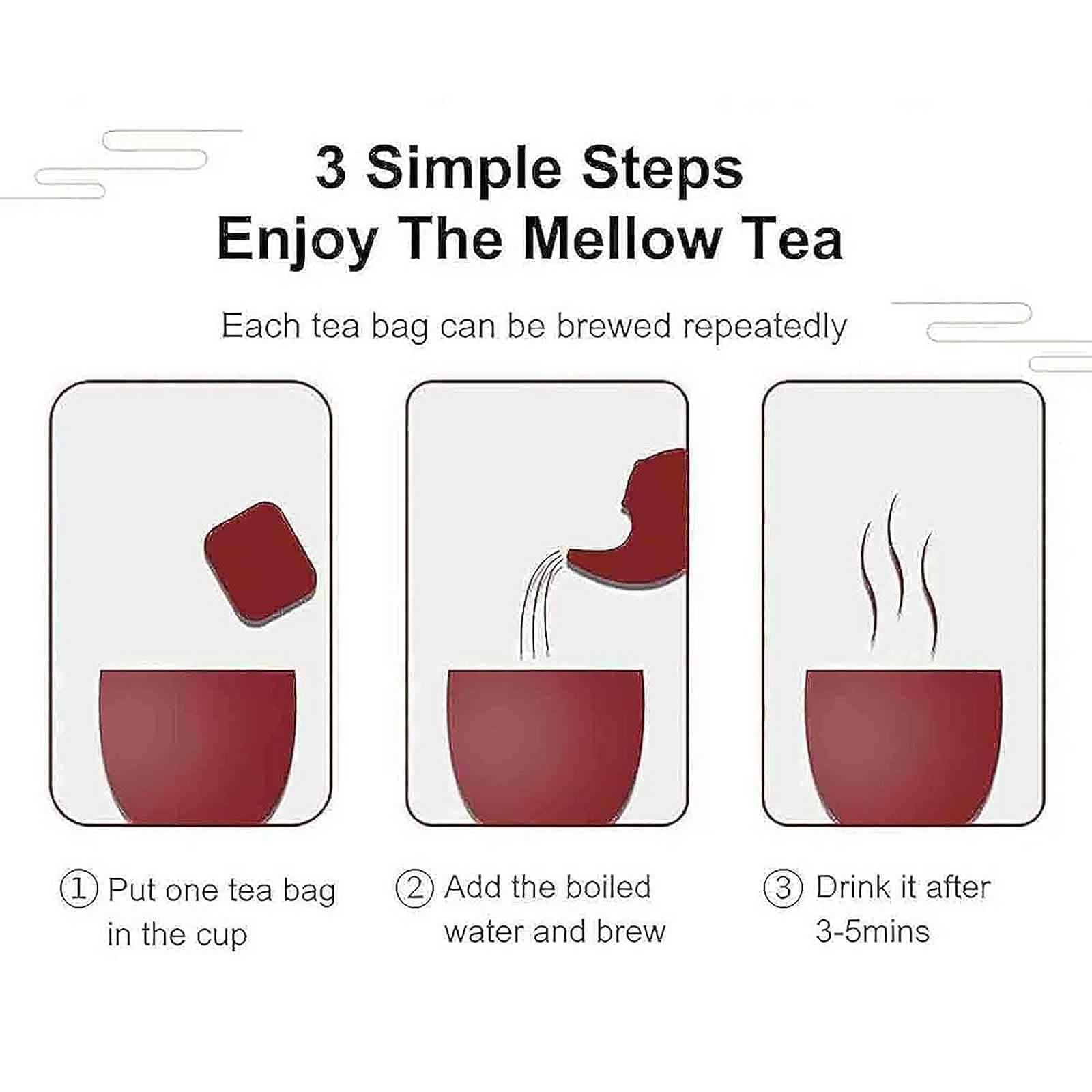 3 Simple Steps
Enjoy The Mellow Tea

Each tea bag can be brewed repeatedly

① Put one tea bag in the cup

② Add the boiled water and brew

③ Drink it after 3-5mins