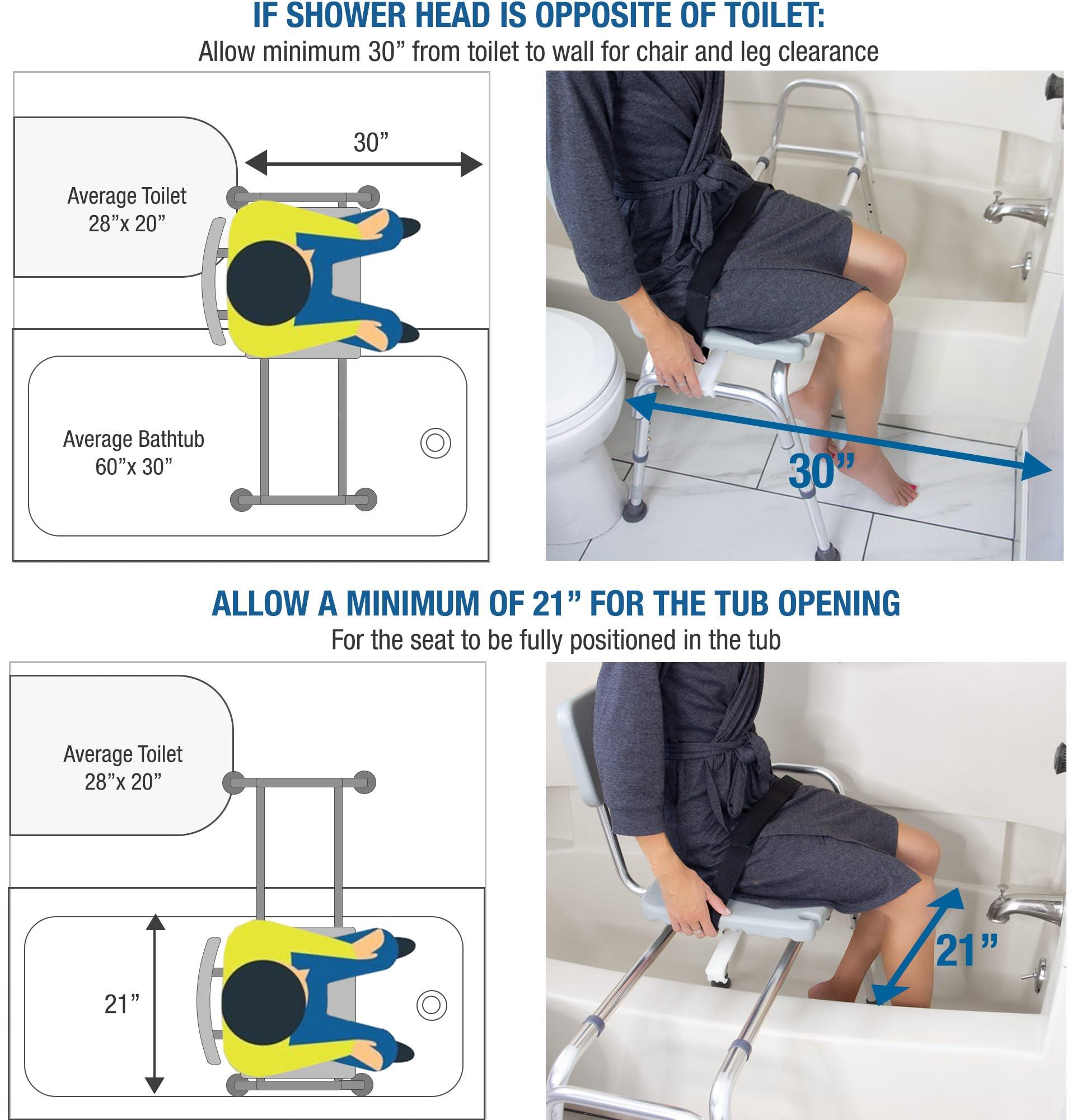 IF SHOWER HEAD IS OPPOSITE OF TOILET:
Allow minimum 30” from toilet to wall for chair and leg clearance

30”

Average Toilet
28”x 20”

Average Bathtub
60”x 30”

30”

ALLOW A MINIMUM OF 21” FOR THE TUB OPENING
For the seat to be fully positioned in the tub

Average Toilet
28”x 20”

21”

21”