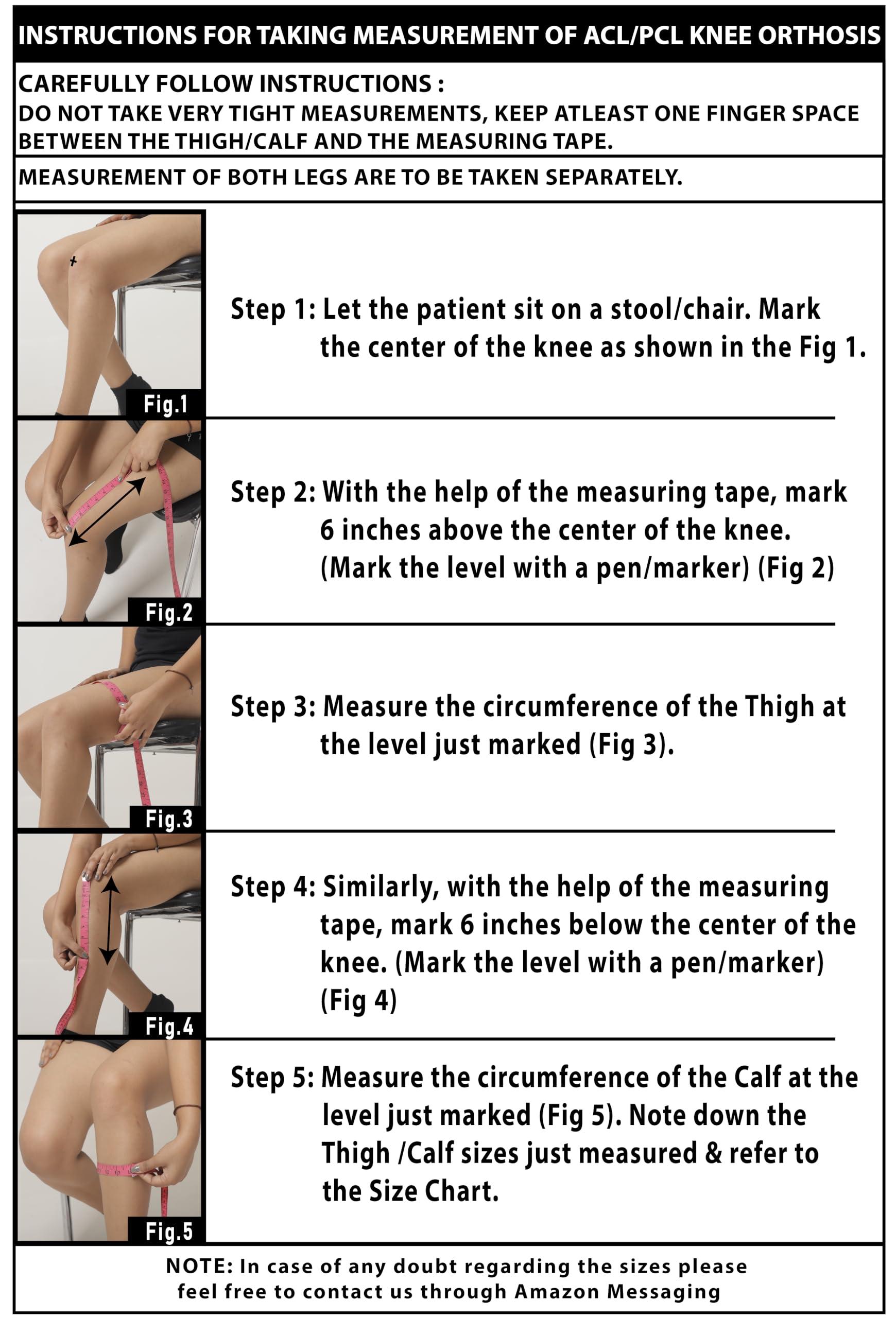 INSTRUCTIONS FOR TAKING MEASUREMENT OF ACL/PCL KNEE ORTHOSIS

CAREFULLY FOLLOW INSTRUCTIONS :
DO NOT TAKE VERY TIGHT MEASUREMENTS, KEEP ATLEAST ONE FINGER SPACE BETWEEN THE THIGH/CALF AND THE MEASURING TAPE.

MEASUREMENT OF BOTH LEGS ARE TO BE TAKEN SEPARATELY.

Fig.1

Step 1: Let the patient sit on a stool/chair. Mark the center of the knee as shown in the Fig 1.

Fig.2

Step 2: With the help of the measuring tape, mark 6 inches above the center of the knee. (Mark the level with a pen/marker) (Fig 2)

Fig.3

Step 3: Measure the circumference of the Thigh at the level just marked (Fig 3).

Fig.4

Step 4: Similarly, with the help of the measuring tape, mark 6 inches below the center of the knee. (Mark the level with a pen/marker) (Fig 4)

Fig.5

Step 5: Measure the circumference of the Calf at the level just marked (Fig 5). Note down the Thigh /Calf sizes just measured & refer to the Size Chart.

NOTE: In case of any doubt regarding the sizes please feel free to contact us through Amazon Messaging