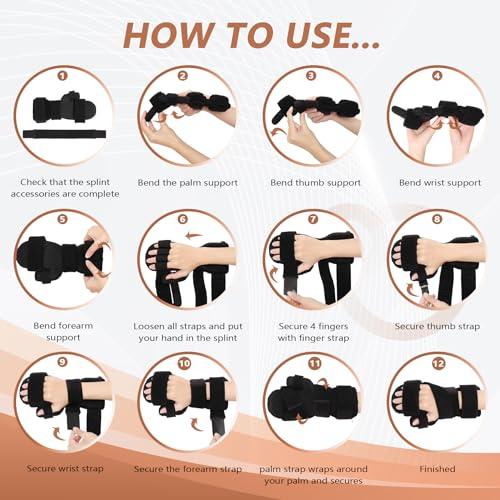 HOW TO USE...

1
Check that the splint accessories are complete

2
Bend the palm support

3
Bend thumb support

4
Bend wrist support

5
Bend forearm support

6
Loosen all straps and put your hand in the splint

7
Secure 4 fingers with finger strap

8
Secure thumb strap

9
Secure wrist strap

10
Secure the forearm strap

11
palm strap wraps around your palm and secures

12
Finished