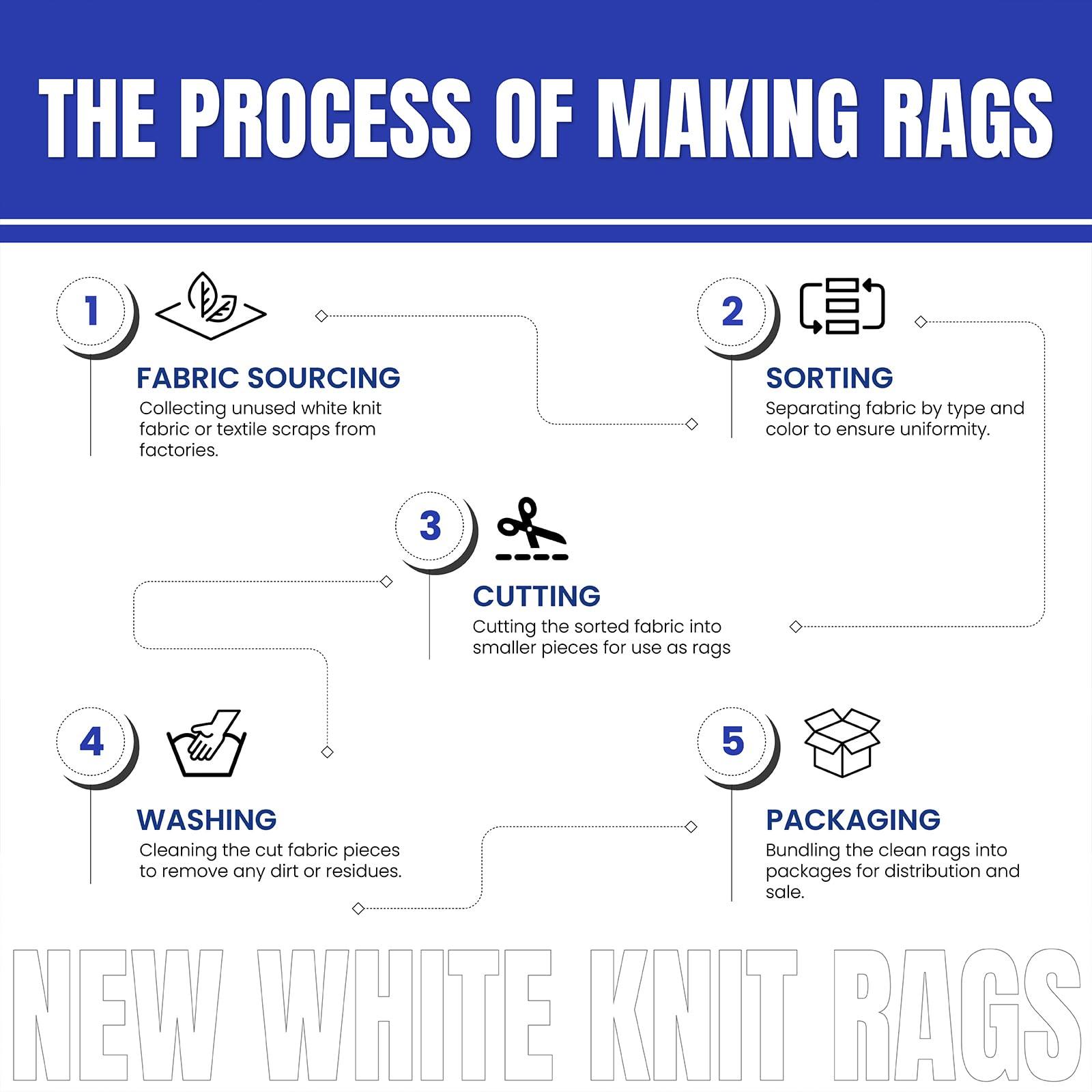 THE PROCESS OF MAKING RAGS

1
FABRIC SOURCING
Collecting unused white knit fabric or textile scraps from factories.

2
SORTING
Separating fabric by type and color to ensure uniformity.

3
CUTTING
Cutting the sorted fabric into smaller pieces for use as rags

4
WASHING
Cleaning the cut fabric pieces to remove any dirt or residues.

5
PACKAGING
Bundling the clean rags into packages for distribution and sale.

NEW WHITE KNIT RAGS