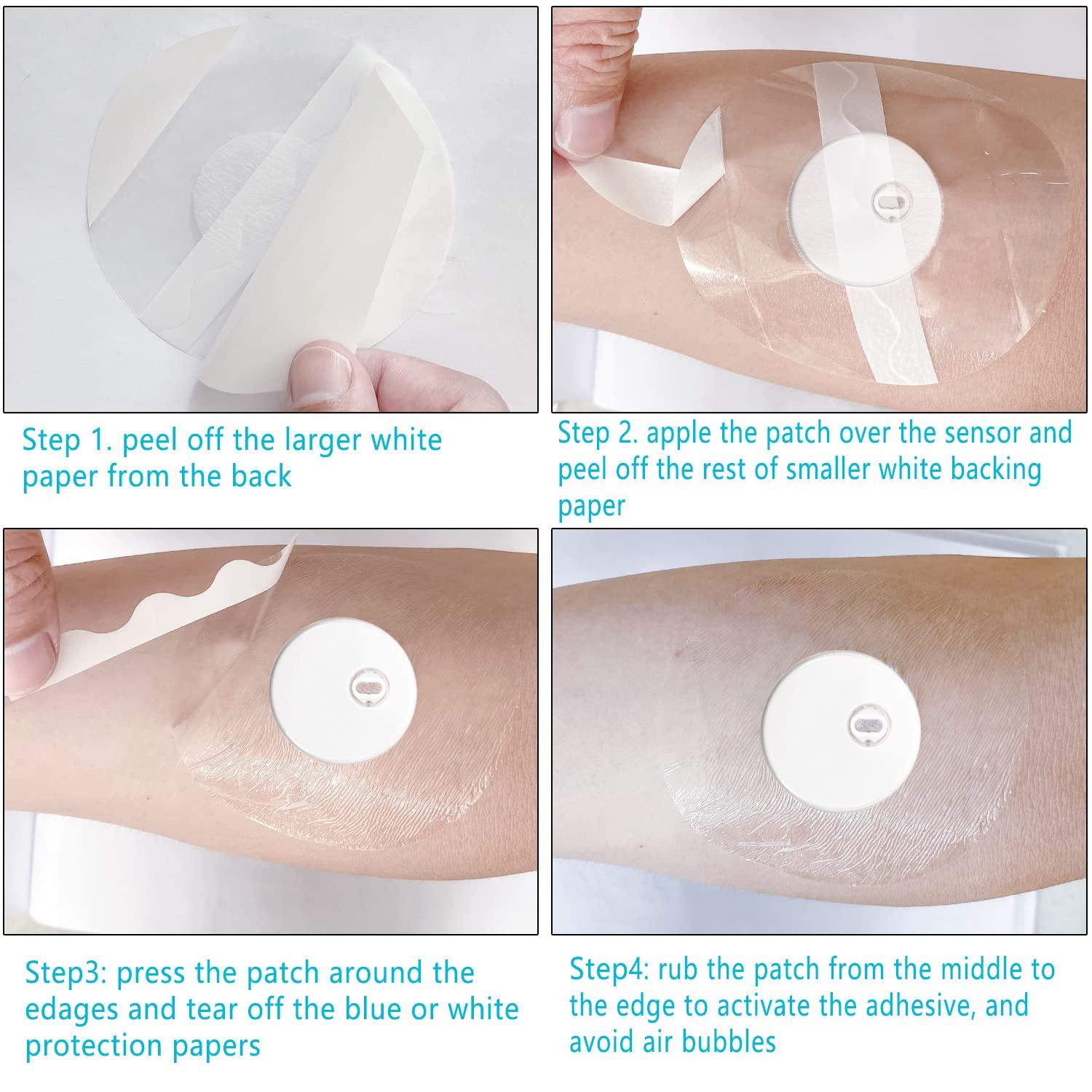 Step 1. peel off the larger white paper from the back

Step 2. apple the patch over the sensor and peel off the rest of smaller white backing paper

Step3: press the patch around the edages and tear off the blue or white protection papers

Step4: rub the patch from the middle to the edge to activate the adhesive, and avoid air bubbles