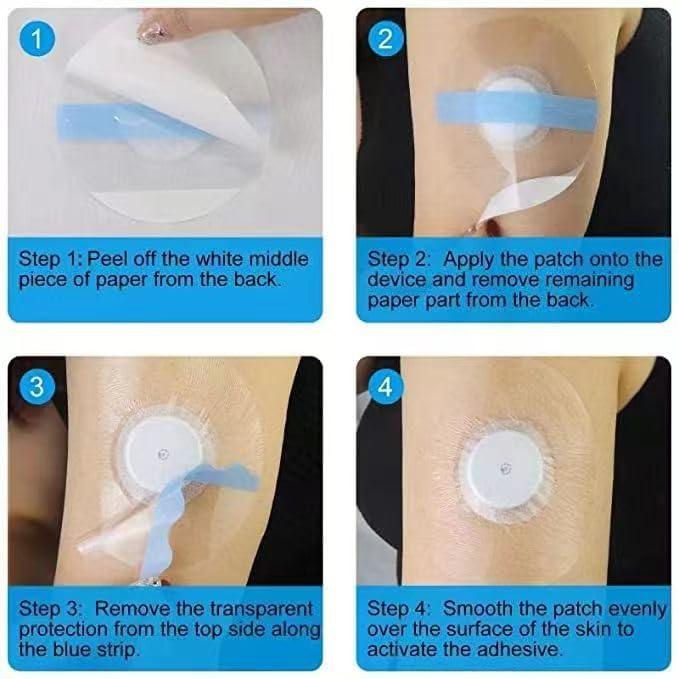 1

Step 1: Peel off the white middle piece of paper from the back.

2

Step 2: Apply the patch onto the device and remove remaining paper part from the back.

3

Step 3: Remove the transparent protection from the top side along the blue strip.

4

Step 4: Smooth the patch evenly over the surface of the skin to activate the adhesive.