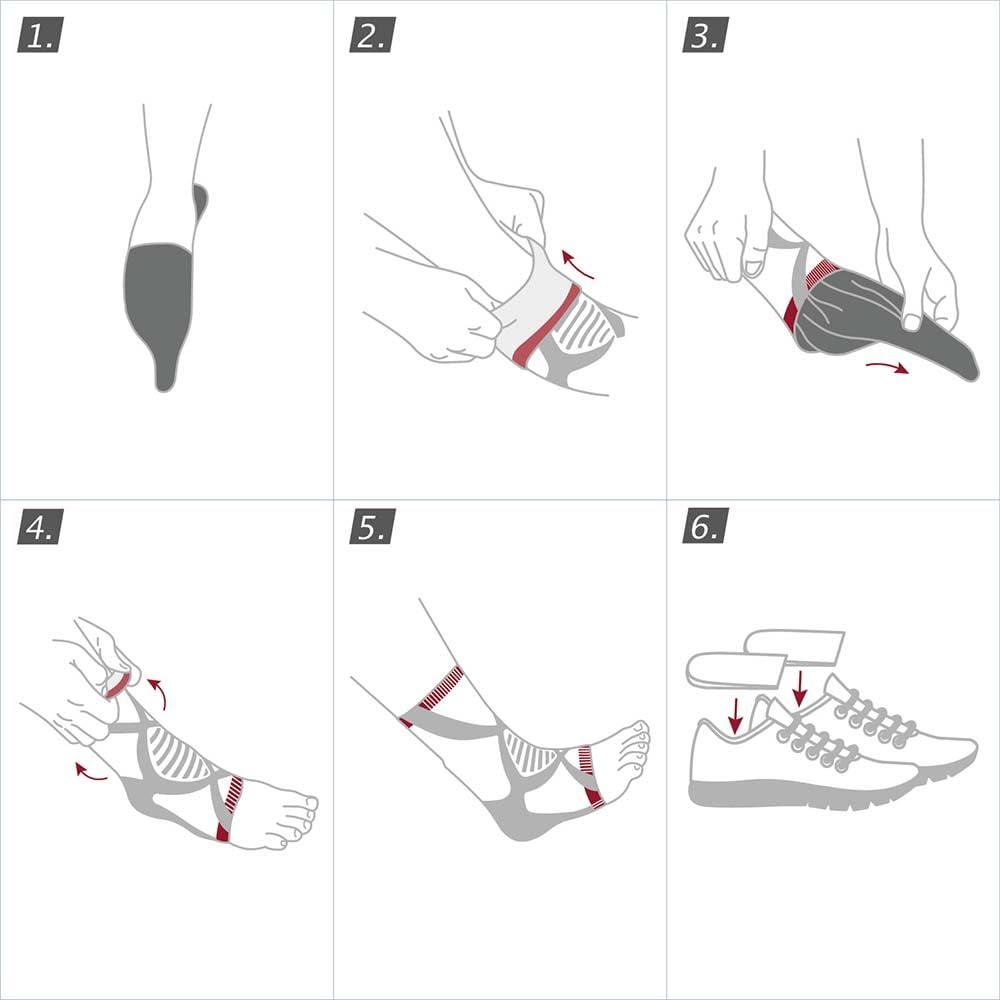 1.

2.

3.

4.

5.

6.