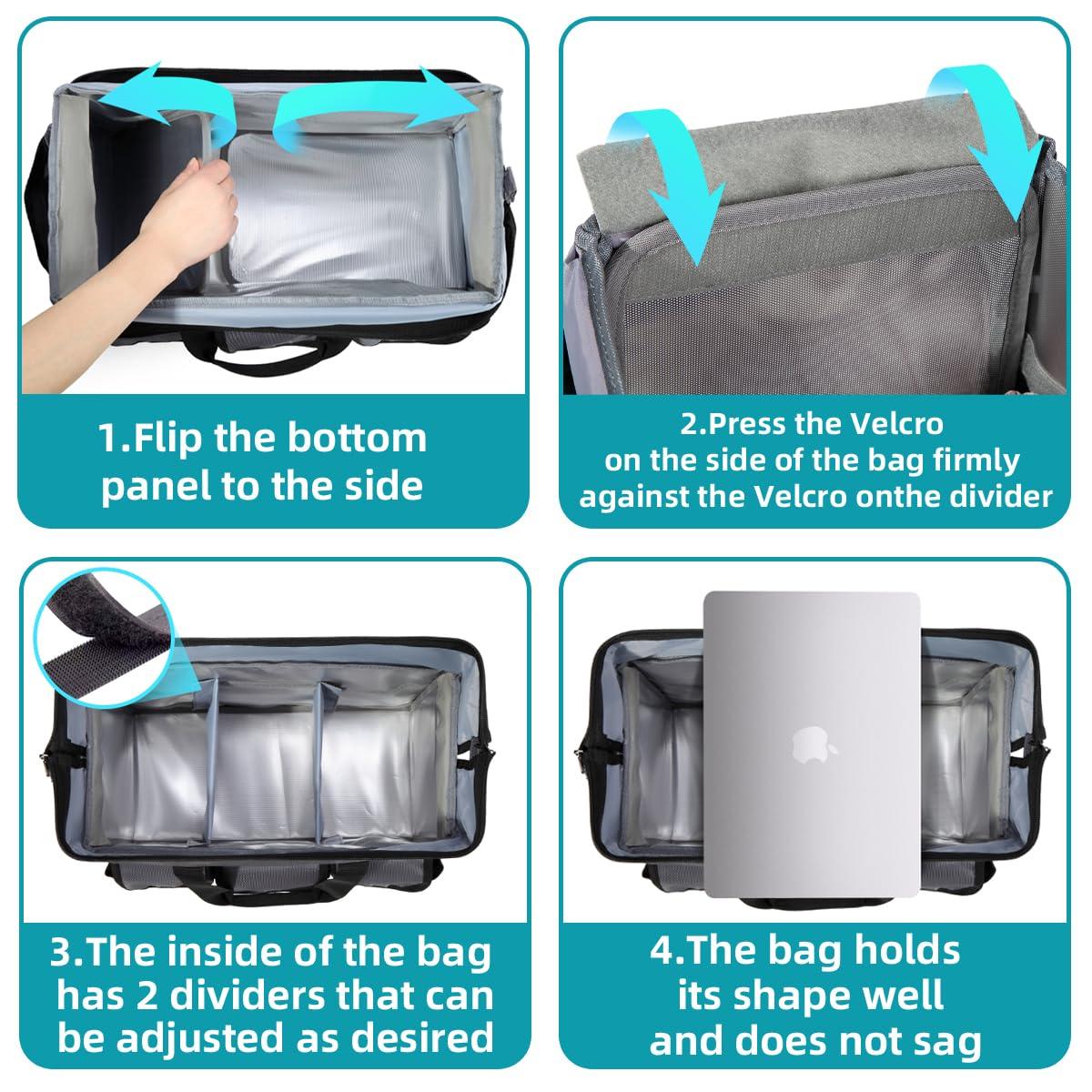 1.Flip the bottom panel to the side

2.Press the Velcro on the side of the bag firmly against the Velcro onthe divider

3.The inside of the bag has 2 dividers that can be adjusted as desired

4.The bag holds its shape well and does not sag